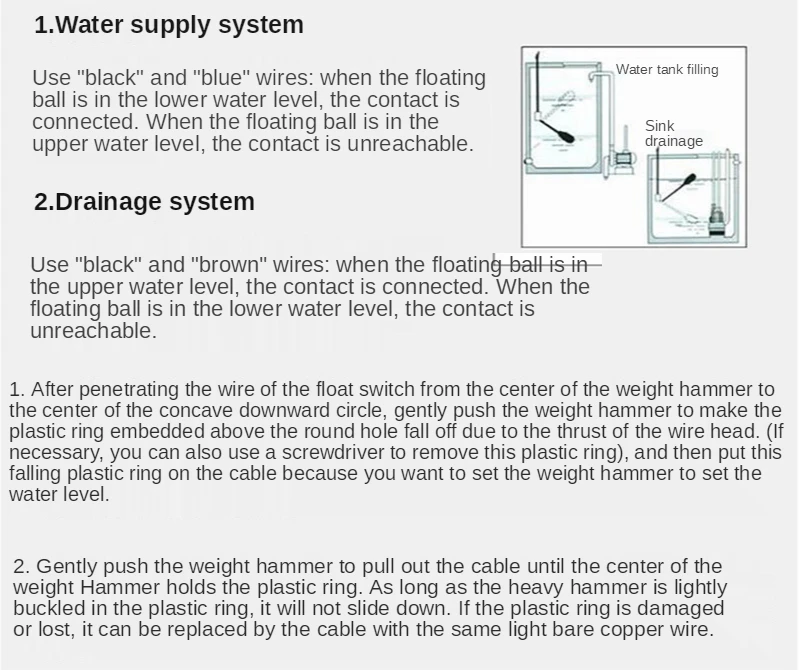 1.Water supply system

Use "black" and "blue" wires: when the floating ball is in the lower water level, the contact is connected. When the floating ball is in the upper water level, the contact is unreachable.

Water tank filling

Sink drainage

2.Drainage system

Use "black" and "brown" wires: when the floating ball is in the upper water level, the contact is connected. When the floating ball is in the lower water level, the contact is unreachable.

1. After penetrating the wire of the float switch from the center of the weight hammer to the center of the concave downward circle, gently push the weight hammer to make the plastic ring embedded above the round hole fall off due to the thrust of the wire head. (If necessary, you can also use a screwdriver to remove this plastic ring), and then put this falling plastic ring on the cable because you want to set the weight hammer to set the water level.

2. Gently push the weight hammer to pull out the cable until the center of the weight Hammer holds the plastic ring. As long as the heavy hammer is lightly buckled in the plastic ring, it will not slide down. If the plastic ring is damaged or lost, it can be replaced by the cable with the same light bare copper wire.