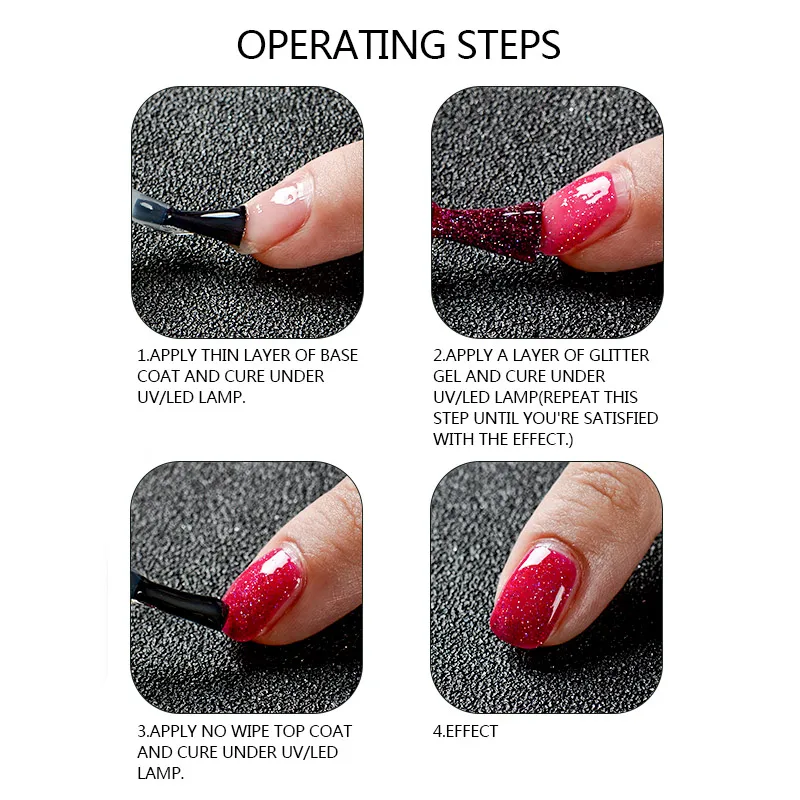 OPERATING STEPS

1.APPLY THIN LAYER OF BASE COAT AND CURE UNDER UV/LED LAMP.

2.APPLY A LAYER OF GLITTER GEL AND CURE UNDER UV/LED LAMP(REPEAT THIS STEP UNTIL YOU'RE SATISFIED WITH THE EFFECT.)

3.APPLY NO WIPE TOP COAT AND CURE UNDER UV/LED LAMP.

4.EFFECT