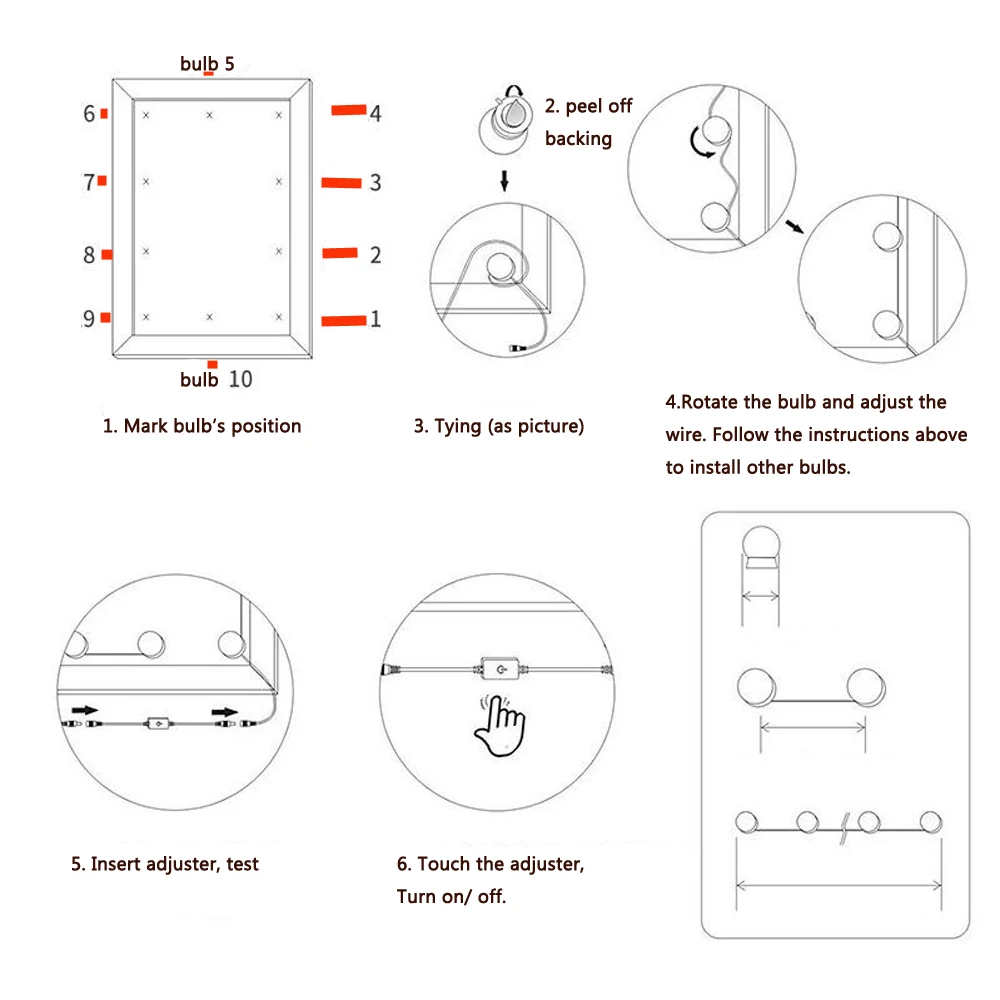 bulb 5

6
4
7
3
8
2
9
1

bulb 10

1. Mark bulb's position

2. peel off backing

3. Tying (as picture)

4.Rotate the bulb and adjust the wire. Follow the instructions above to install other bulbs.

5. Insert adjuster, test

6. Touch the adjuster, Turn on/ off.