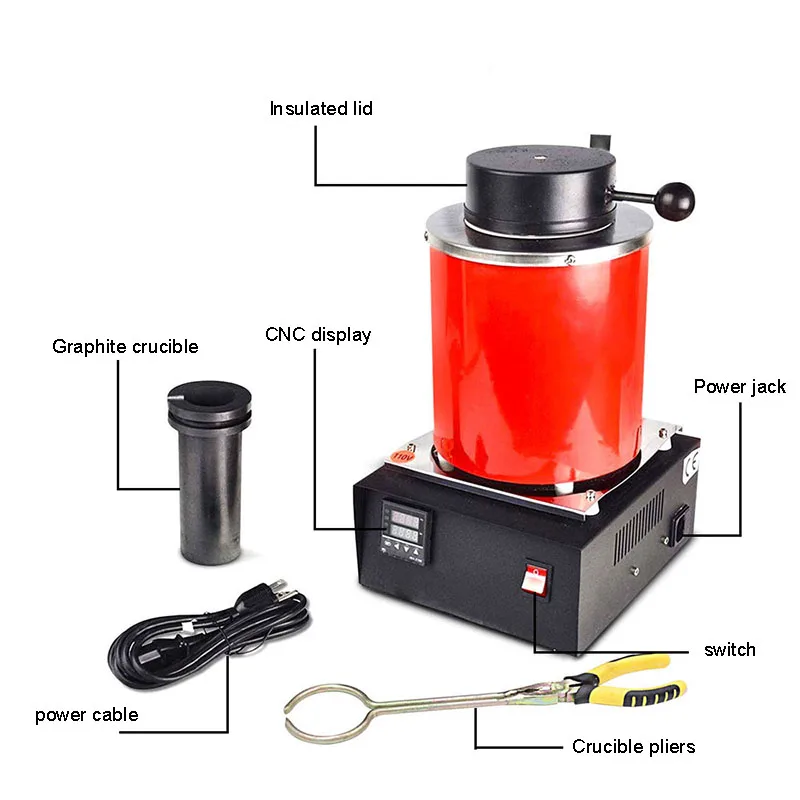 Insulated lid

Graphite crucible

CNC display

Power jack

110V

CE

switch

power cable

Crucible pliers