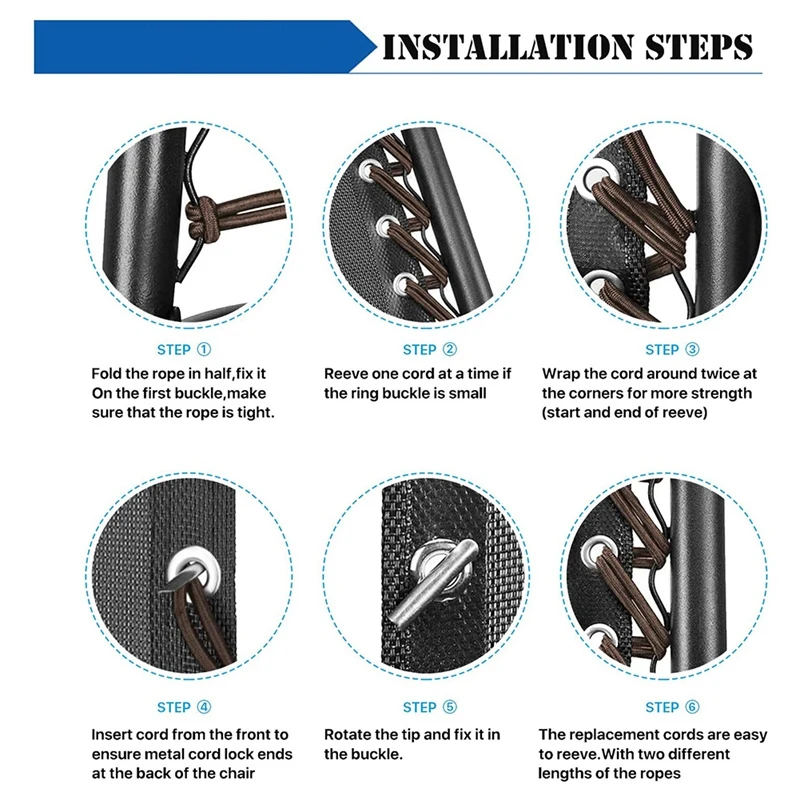 INSTALLATION STEPS

STEP ①
Fold the rope in half,fix it On the first buckle,make sure that the rope is tight.

STEP ②
Reeve one cord at a time if the ring buckle is small

STEP ③
Wrap the cord around twice at the corners for more strength (start and end of reeve)

STEP ④
Insert cord from the front to ensure metal cord lock ends at the back of the chair

STEP ⑤
Rotate the tip and fix it in the buckle.

STEP ⑥
The replacement cords are easy to reeve.With two different lengths of the ropes