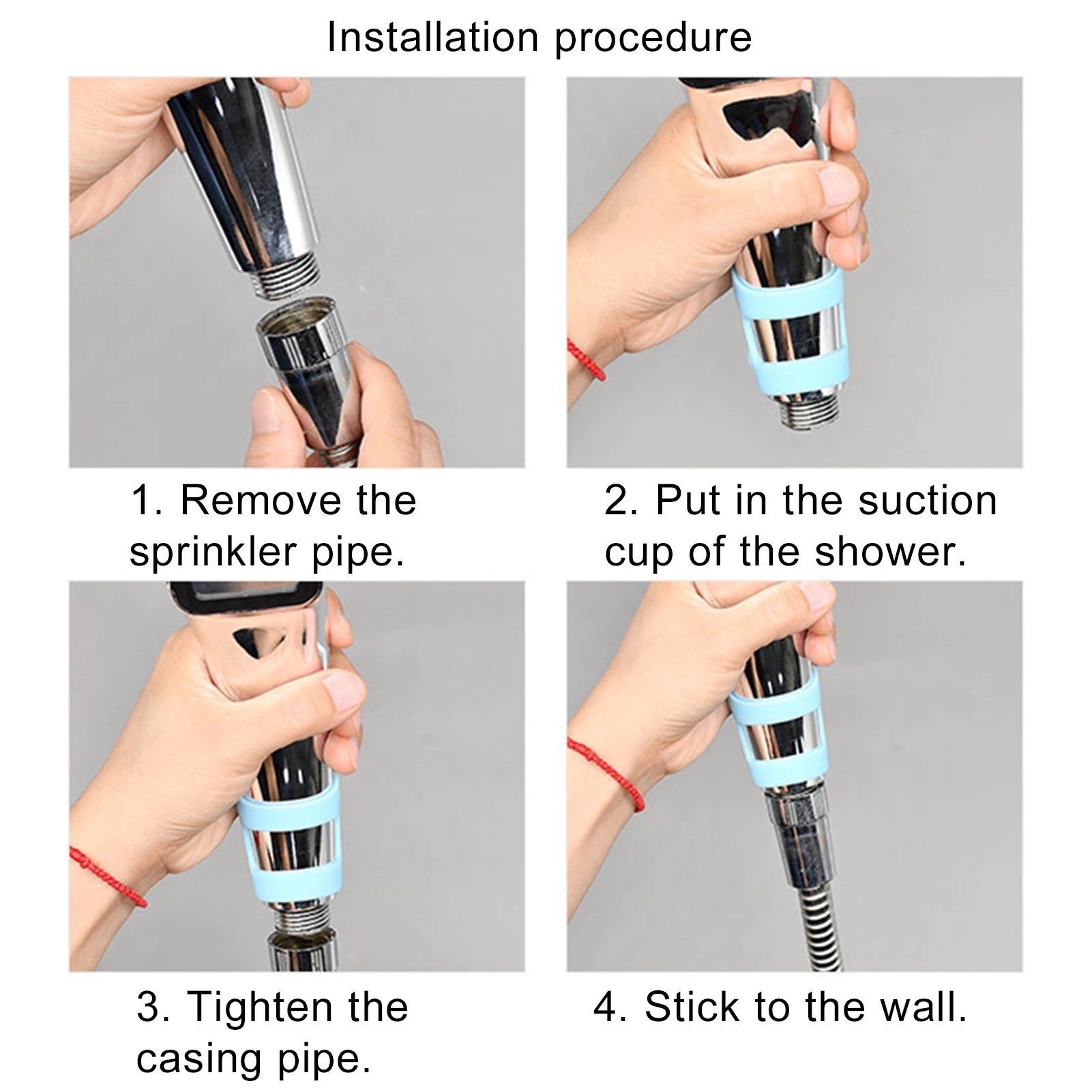 Installation procedure

1. Remove the sprinkler pipe.

2. Put in the suction cup of the shower.

3. Tighten the casing pipe.

4. Stick to the wall.