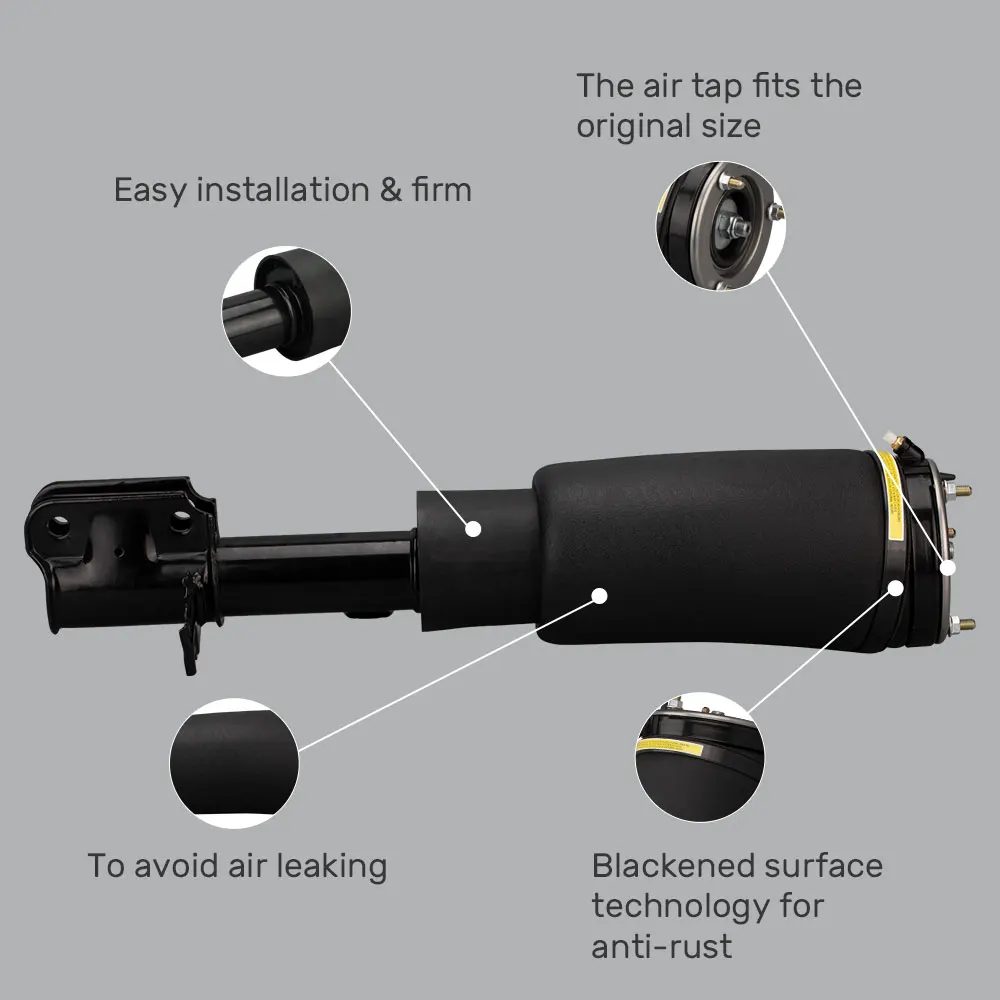 The air tap fits the original size

Easy installation & firm

To avoid air leaking

Blackened surface technology for anti-rust