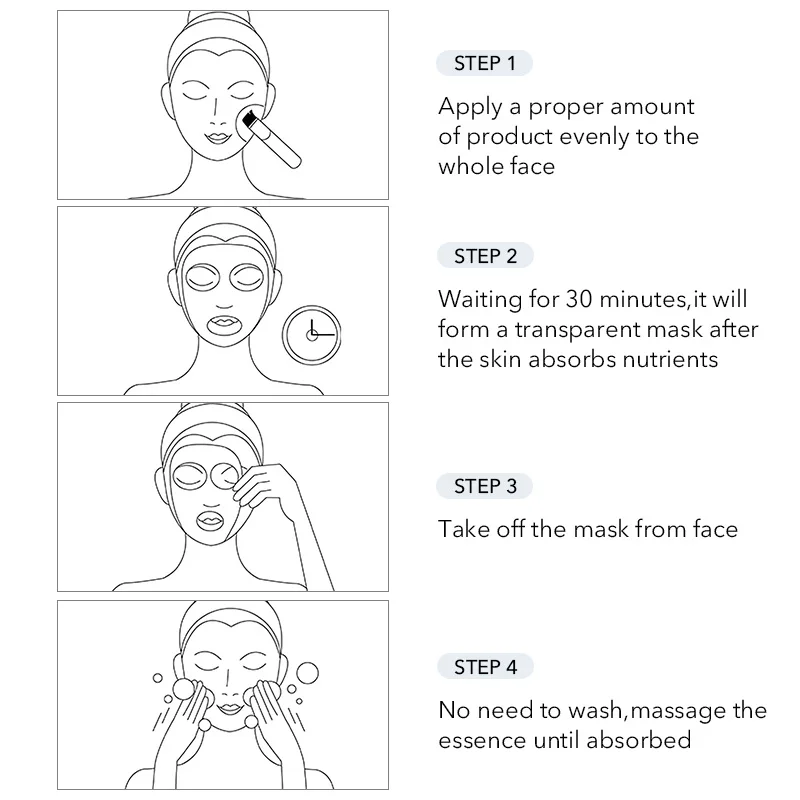 STEP 1

Apply a proper amount of product evenly to the whole face

STEP 2

Waiting for 30 minutes,it will form a transparent mask after the skin absorbs nutrients

STEP 3

Take off the mask from face

STEP 4

No need to wash,massage the essence until absorbed