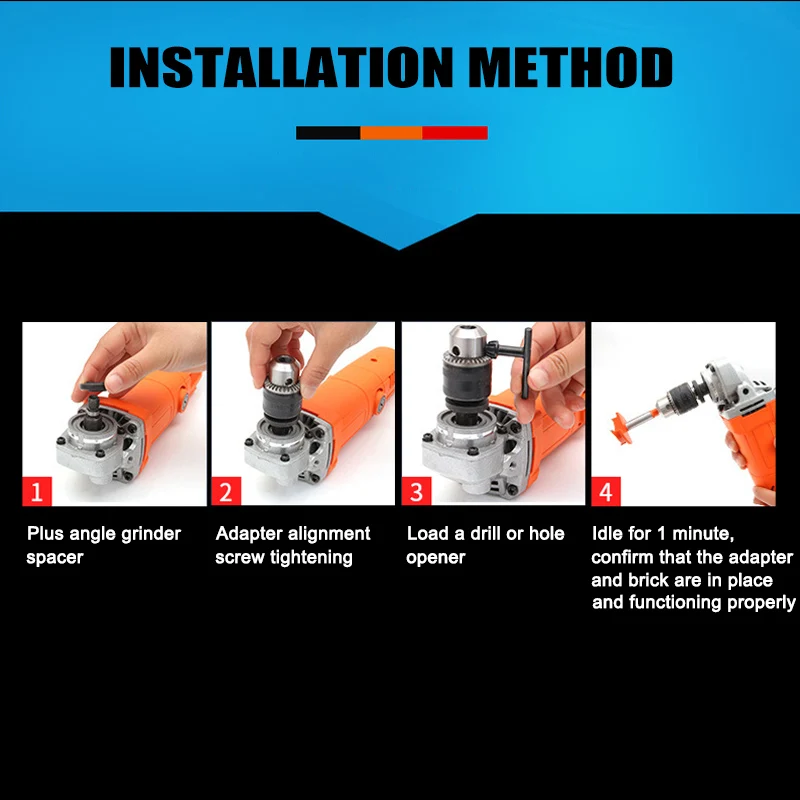 INSTALLATION METHOD

1

Plus angle grinder spacer

2

Adapter alignment screw tightening

3

Load a drill or hole opener

4

Idle for 1 minute, confirm that the adapter and brick are in place and functioning properly