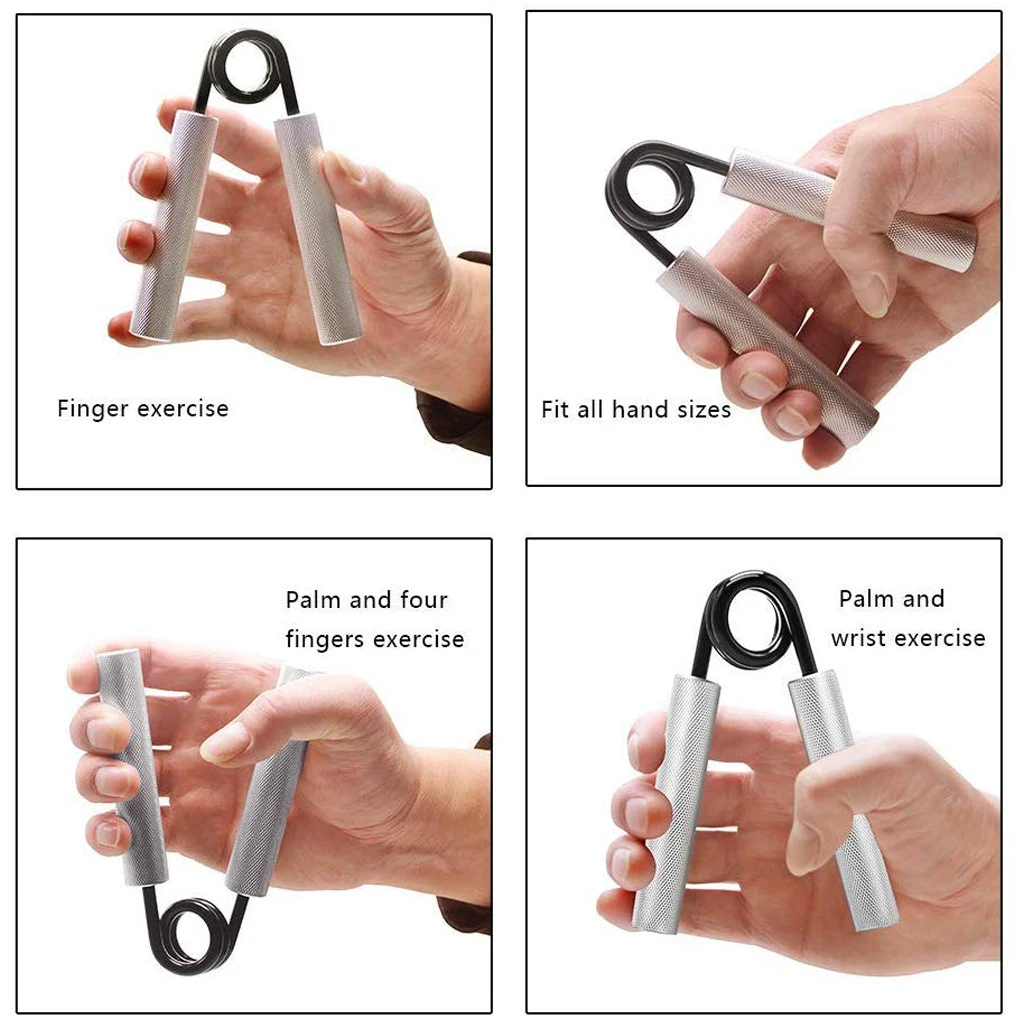 Finger exercise

Fit all hand sizes

Palm and four fingers exercise

Palm and wrist exercise