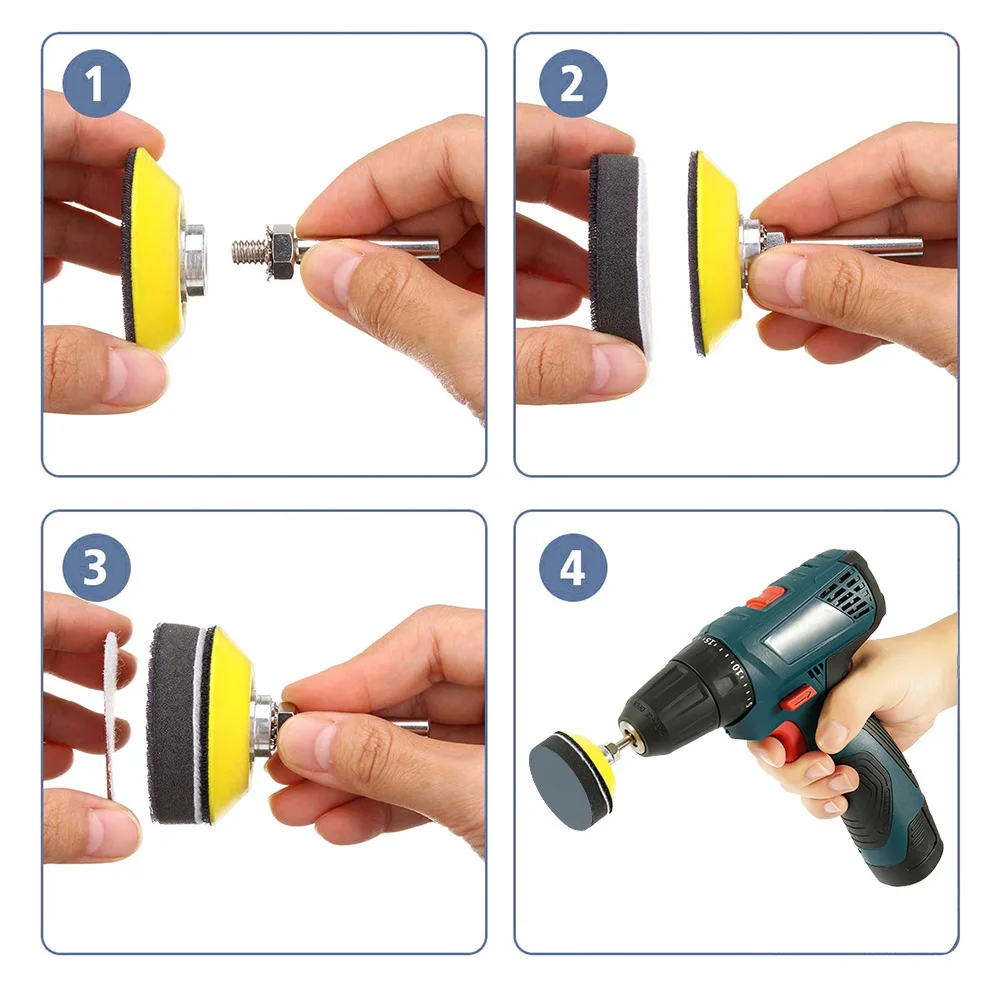 1

2

3

4