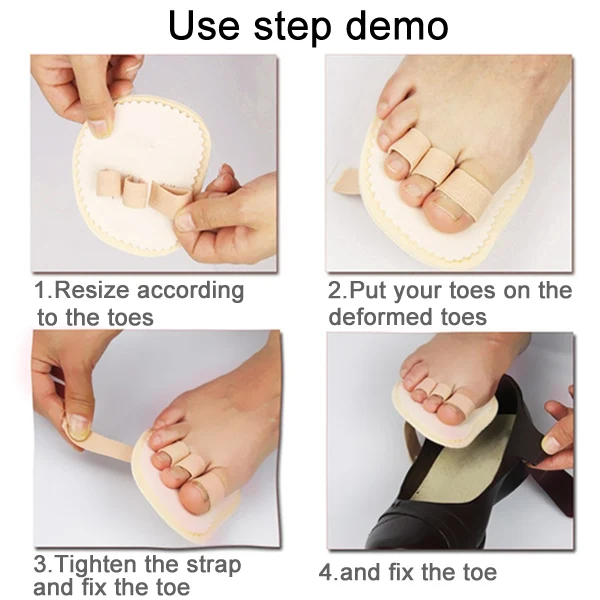 Use step demo

1.Resize according to the toes

2.Put your toes on the deformed toes

3.Tighten the strap and fix the toe

4.and fix the toe