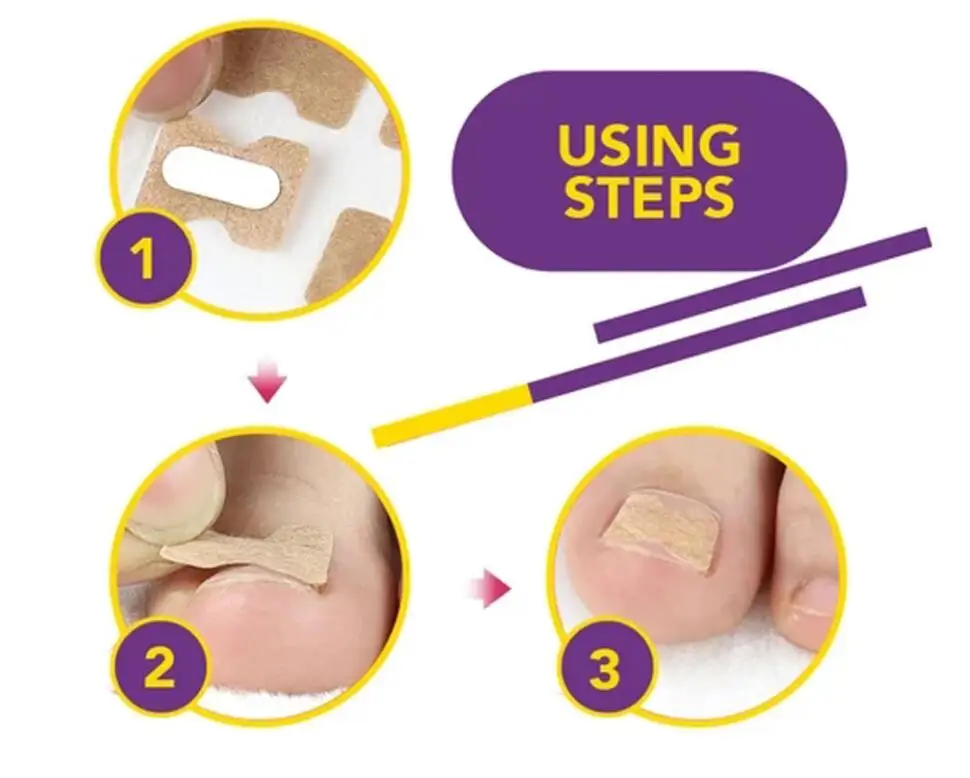 USING STEPS

1

2

3