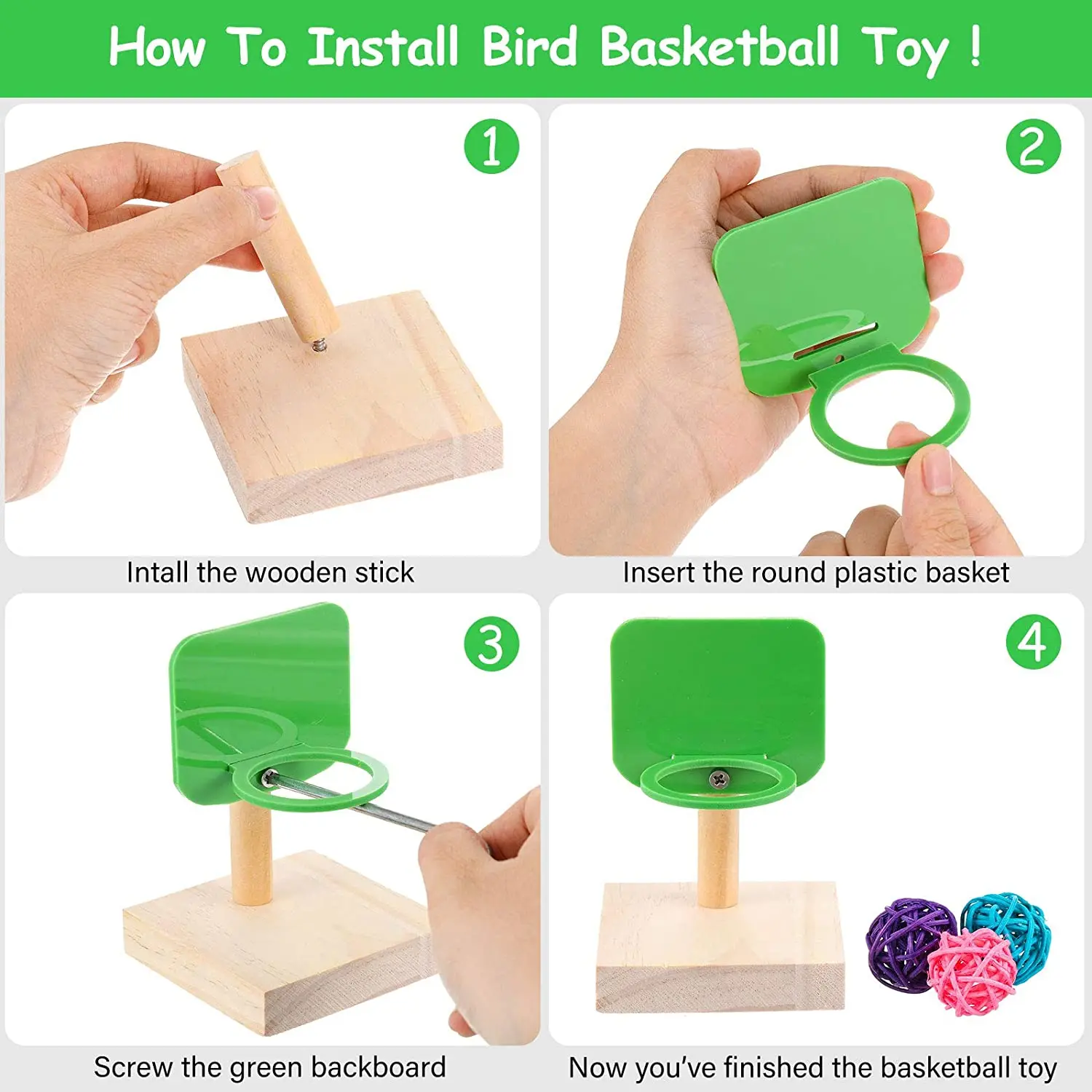 How To Install Bird Basketball Toy !

1

Intall the wooden stick

2

Insert the round plastic basket

3

Screw the green backboard

4

Now you've finished the basketball toy