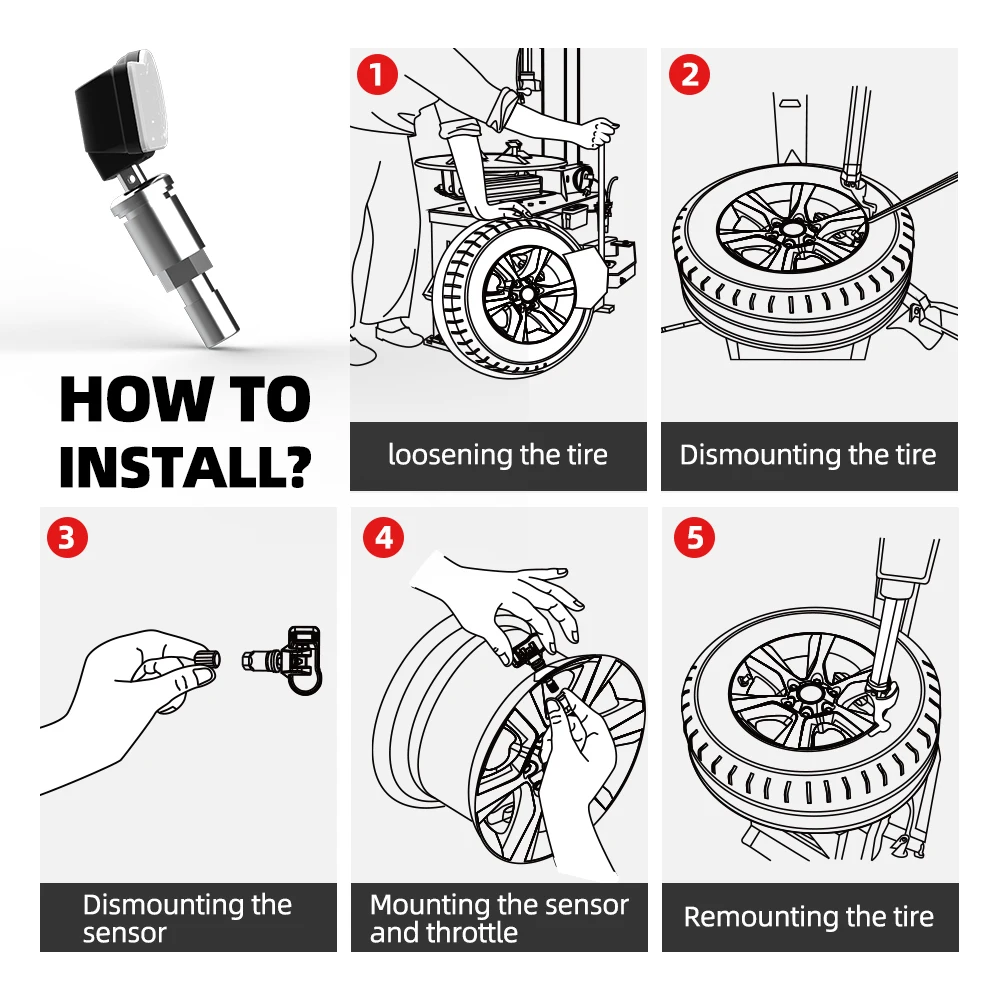 HOW TO INSTALL?

1

loosening the tire

2

Dismounting the tire

3

Dismounting the sensor

4

Mounting the sensor and throttle

5

Remounting the tire