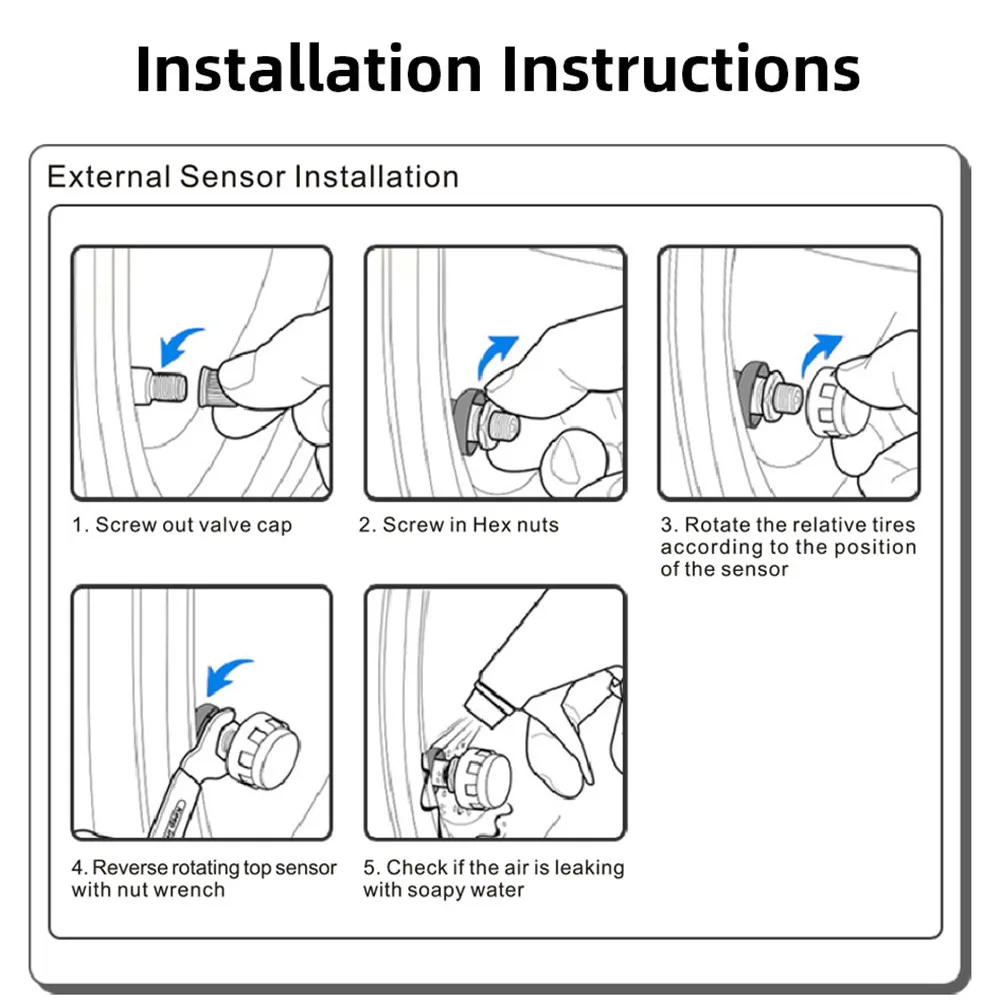 Installation Instructions

External Sensor Installation

1. Screw out valve cap

2. Screw in Hex nuts

3. Rotate the relative tires according to the position of the sensor

4. Reverse rotating top sensor with nut wrench

5. Check if the air is leaking with soapy water