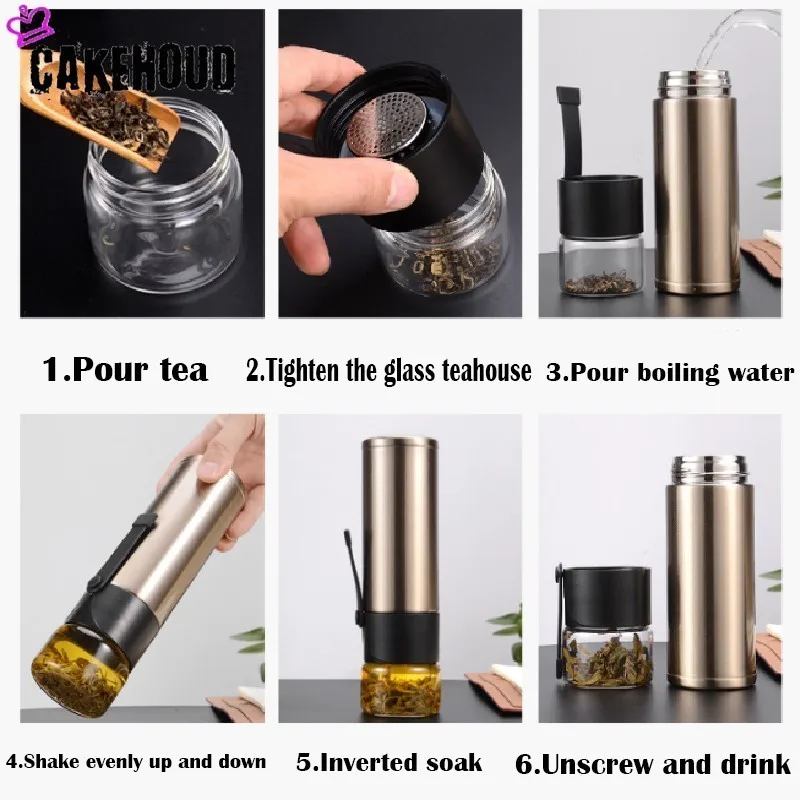 CAKEHOUD

1.Pour tea

2.Tighten the glass teahouse

3.Pour boiling water

4.Shake evenly up and down

5.Inverted soak

6.Unscrew and drink