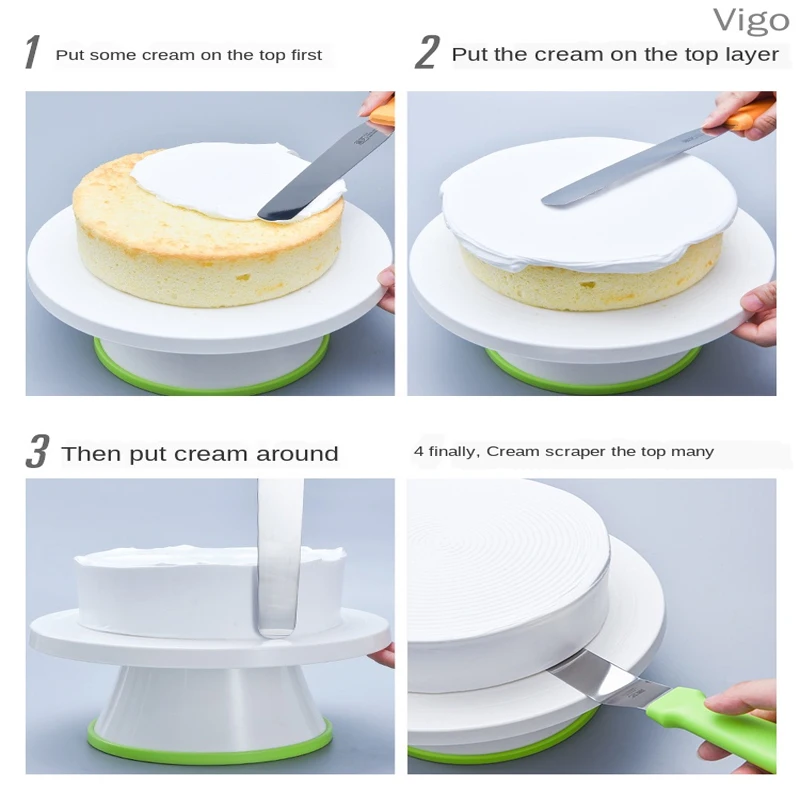 Vigo

1 Put some cream on the top first

2 Put the cream on the top layer

3 Then put cream around

4 finally, Cream scraper the top many