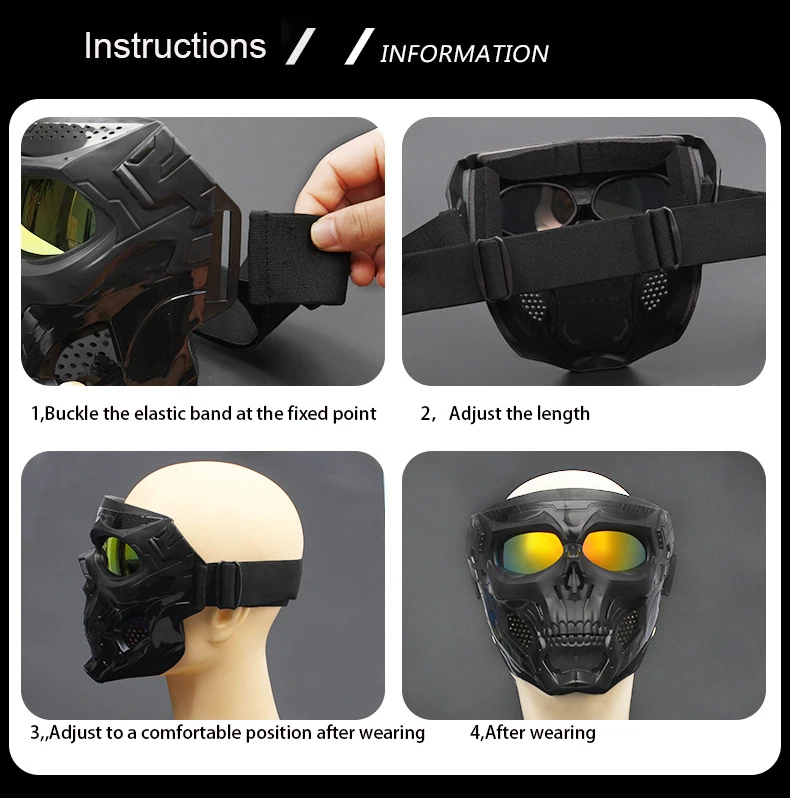 Instructions / / INFORMATION

1,Buckle the elastic band at the fixed point

2, Adjust the length

3,,Adjust to a comfortable position after wearing

4,After wearing