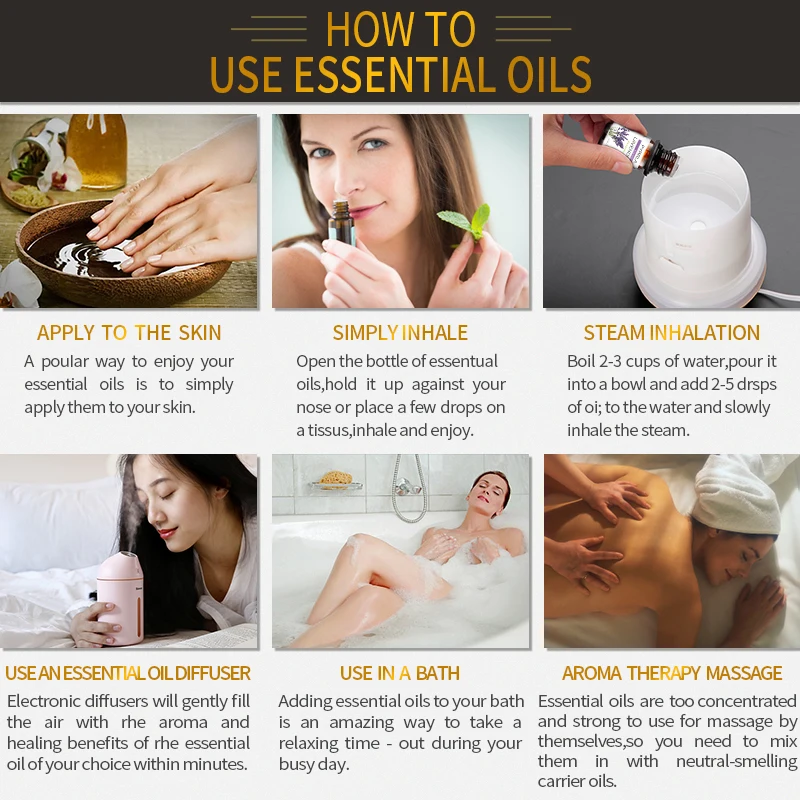 HOW TO
USE ESSENTIAL OILS

APPLY TO THE SKIN
A poular way to enjoy your essential oils is to simply apply them to your skin.

SIMPLY INHALE
Open the bottle of essentual oils,hold it up against your nose or place a few drops on a tissus,inhale and enjoy.

STEAM INHALATION
Boil 2-3 cups of water,pour it into a bowl and add 2-5 drsps of oi; to the water and slowly inhale the steam.

USE AN ESSENTIAL OIL DIFFUSER
Electronic diffusers will gently fill the air with rhe aroma and healing benefits of rhe essential oil of your choice within minutes.

USE IN A BATH
Adding essential oils to your bath is an amazing way to take a relaxing time - out during your busy day.

AROMA THERAPY MASSAGE
Essential oils are too concentrated and strong to use for massage by themselves,so you need to mix them in with neutral-smelling carrier oils.