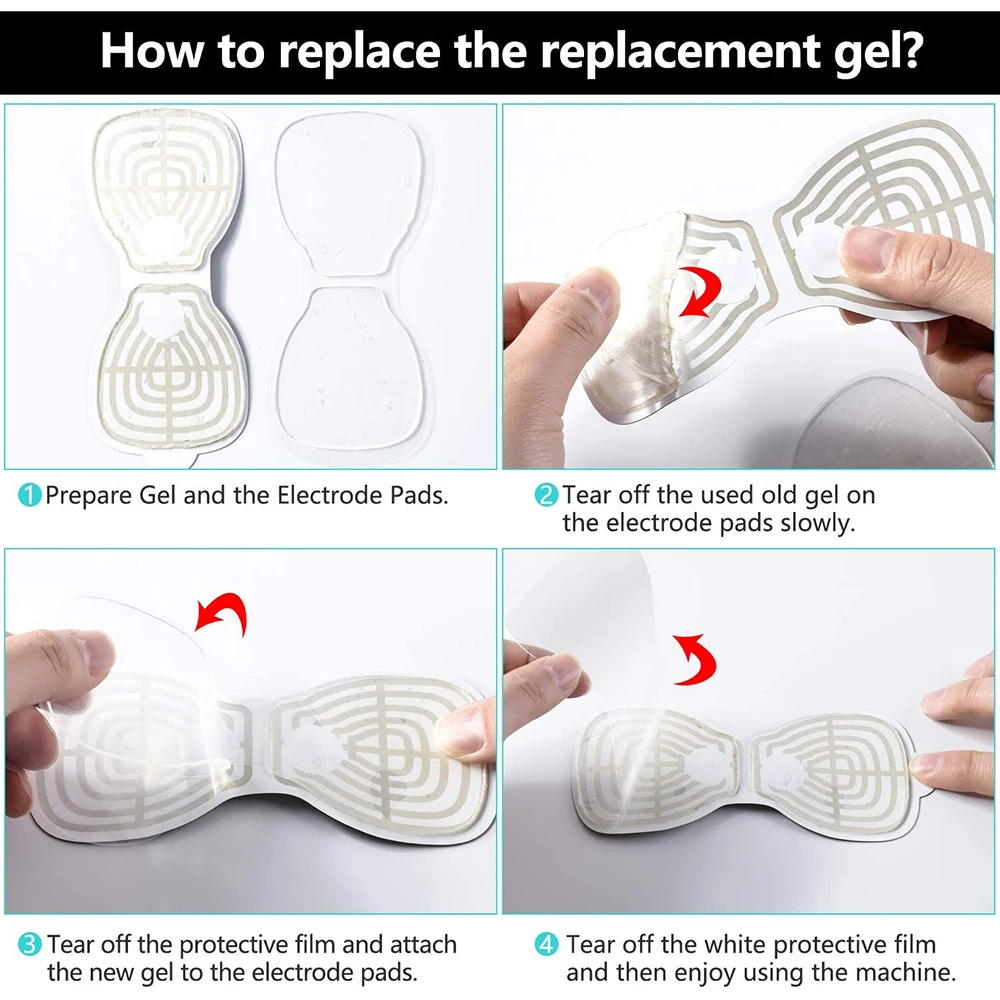 How to replace the replacement gel?

1 Prepare Gel and the Electrode Pads.

2 Tear off the used old gel on the electrode pads slowly.

3 Tear off the protective film and attach the new gel to the electrode pads.

4 Tear off the white protective film and then enjoy using the machine.