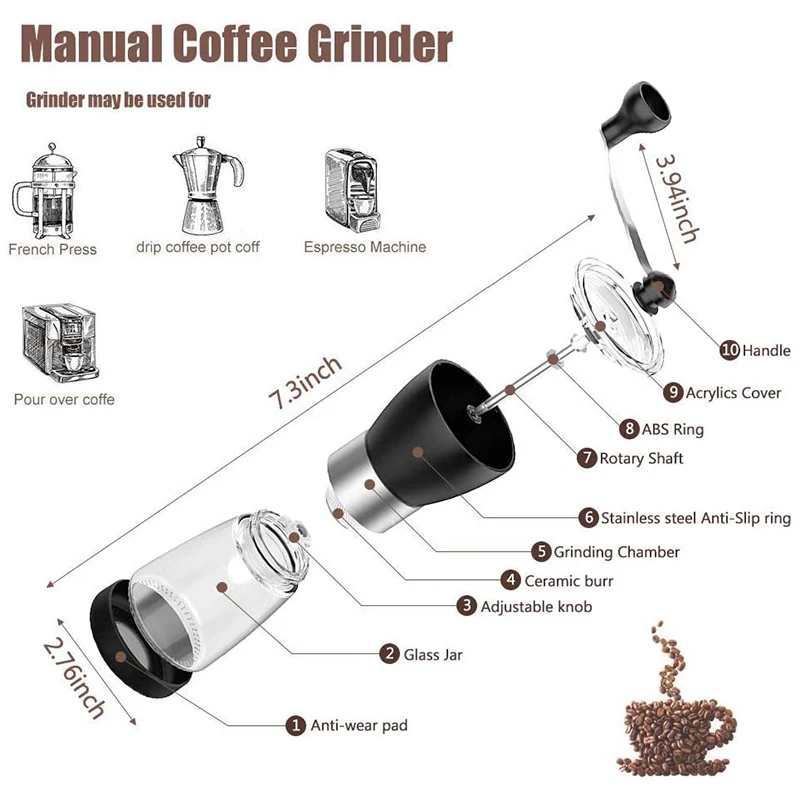 Manual Coffee Grinder

Grinder may be used for

French Press

drip coffee pot coff

Espresso Machine

Pour over coffe

3.94inch

7.3inch

2.76inch

10 Handle

9 Acrylics Cover

8 ABS Ring

7 Rotary Shaft

6 Stainless steel Anti-Slip ring

5 Grinding Chamber

4 Ceramic burr

3 Adjustable knob

2 Glass Jar

1 Anti-wear pad