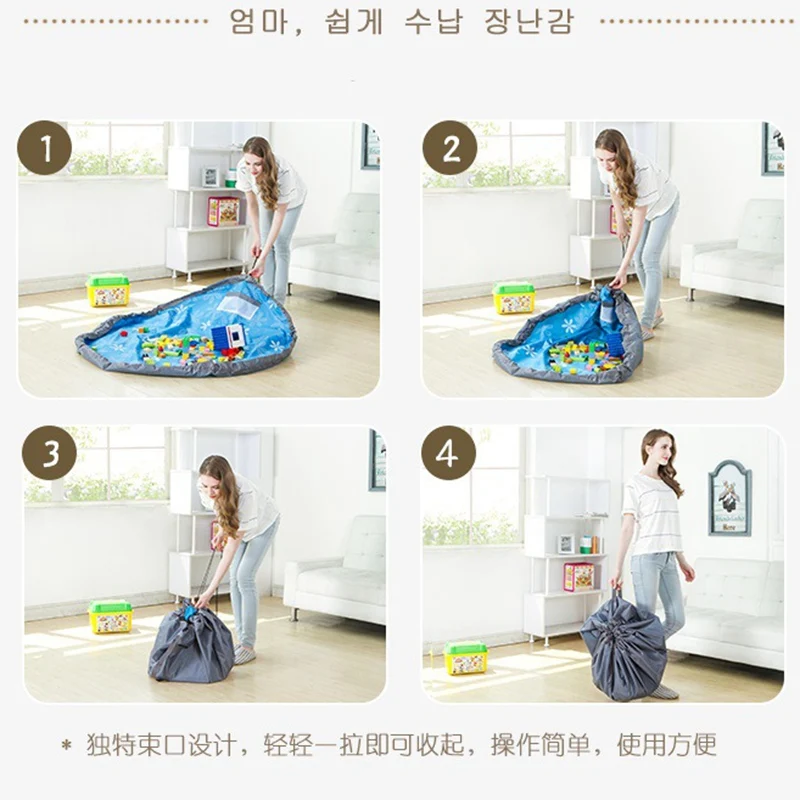 엄마, 쉽게 수납 장난감

1

2

3

4

* 独特束口设计，轻轻一拉即可收起，操作简单，使用方便