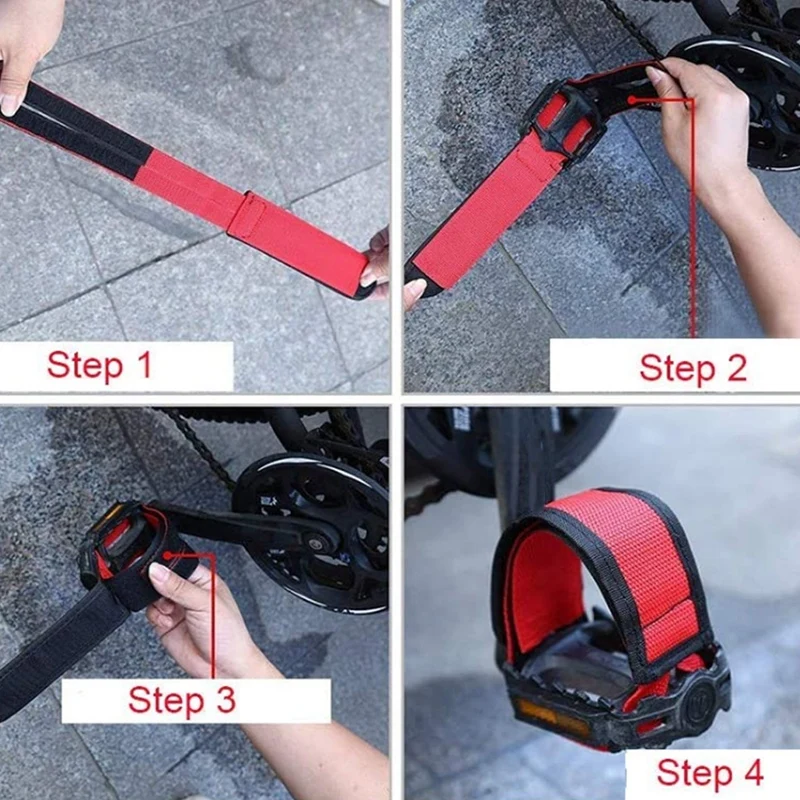 Step 1

Step 2

Step 3

Step 4