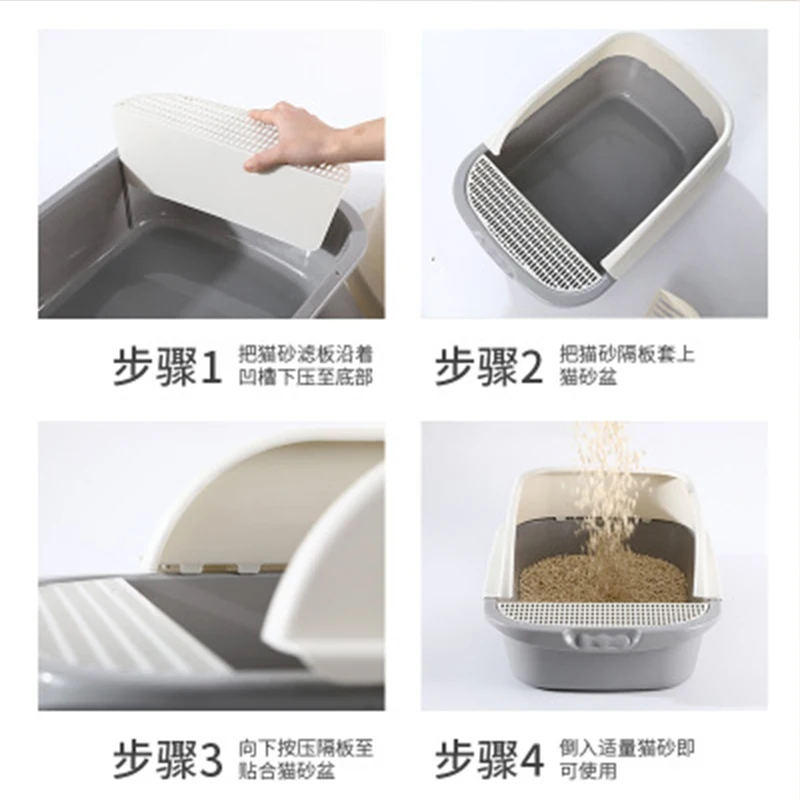 步骤1 把猫砂滤板沿着凹槽下压至底部

步骤2 把猫砂隔板套上猫砂盆

步骤3 向下按压隔板至贴合猫砂盆

步骤4 倒入适量猫砂即可使用