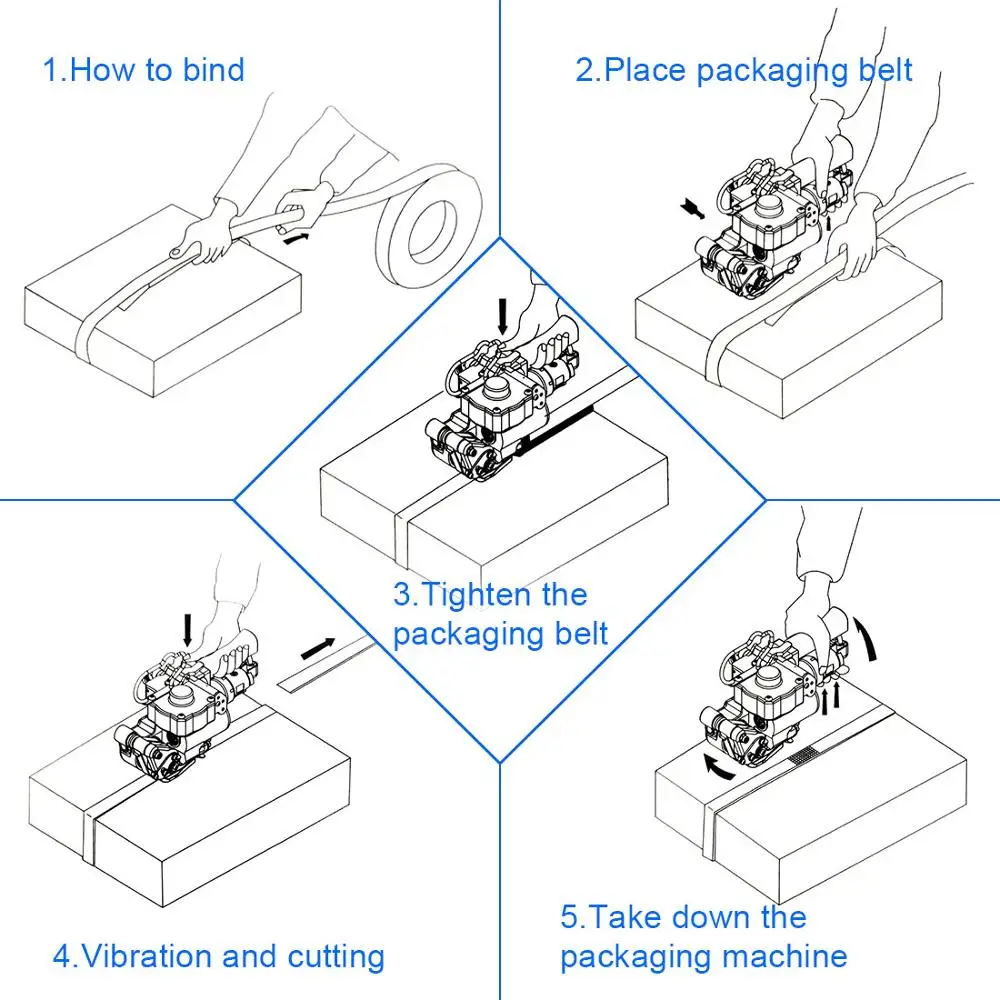 1.How to bind

2.Place packaging belt

3.Tighten the packaging belt

4.Vibration and cutting

5.Take down the packaging machine