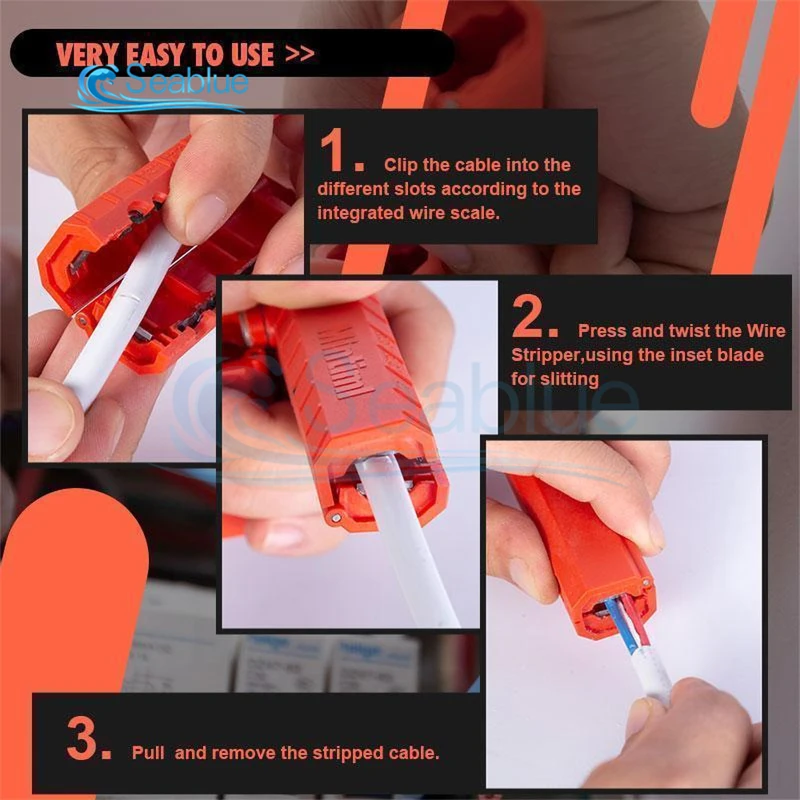 VERY EASY TO USE >>

Seablue

1. Clip the cable into the different slots according to the integrated wire scale.

2. Press and twist the Wire Stripper,using the inset blade for slitting

Seablue

3. Pull and remove the stripped cable.