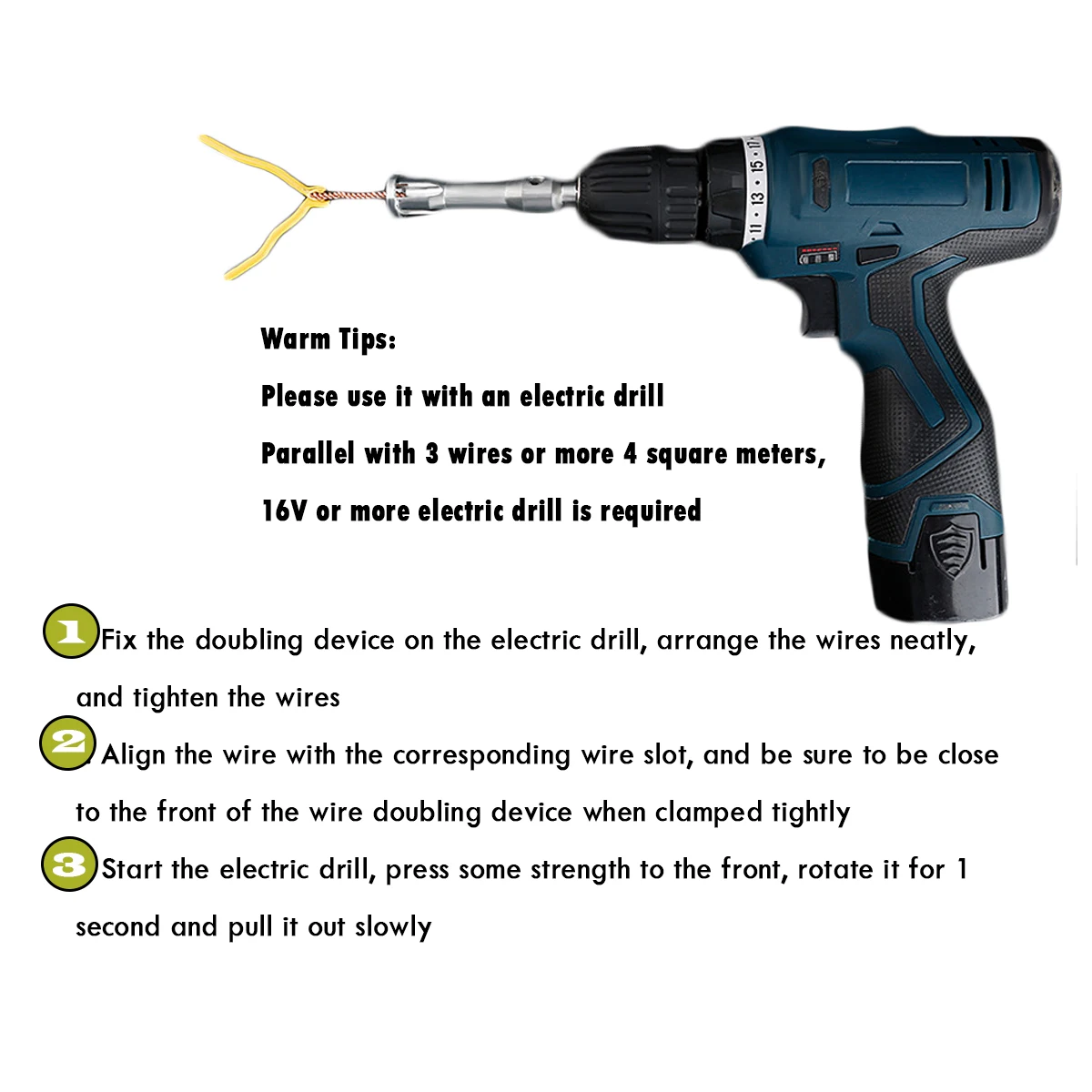 11 · 13 · 15 · 17

Warm Tips:

Please use it with an electric drill

Parallel with 3 wires or more 4 square meters,

16V or more electric drill is required

1 Fix the doubling device on the electric drill, arrange the wires neatly, and tighten the wires

2 Align the wire with the corresponding wire slot, and be sure to be close to the front of the wire doubling device when clamped tightly

3 Start the electric drill, press some strength to the front, rotate it for 1 second and pull it out slowly