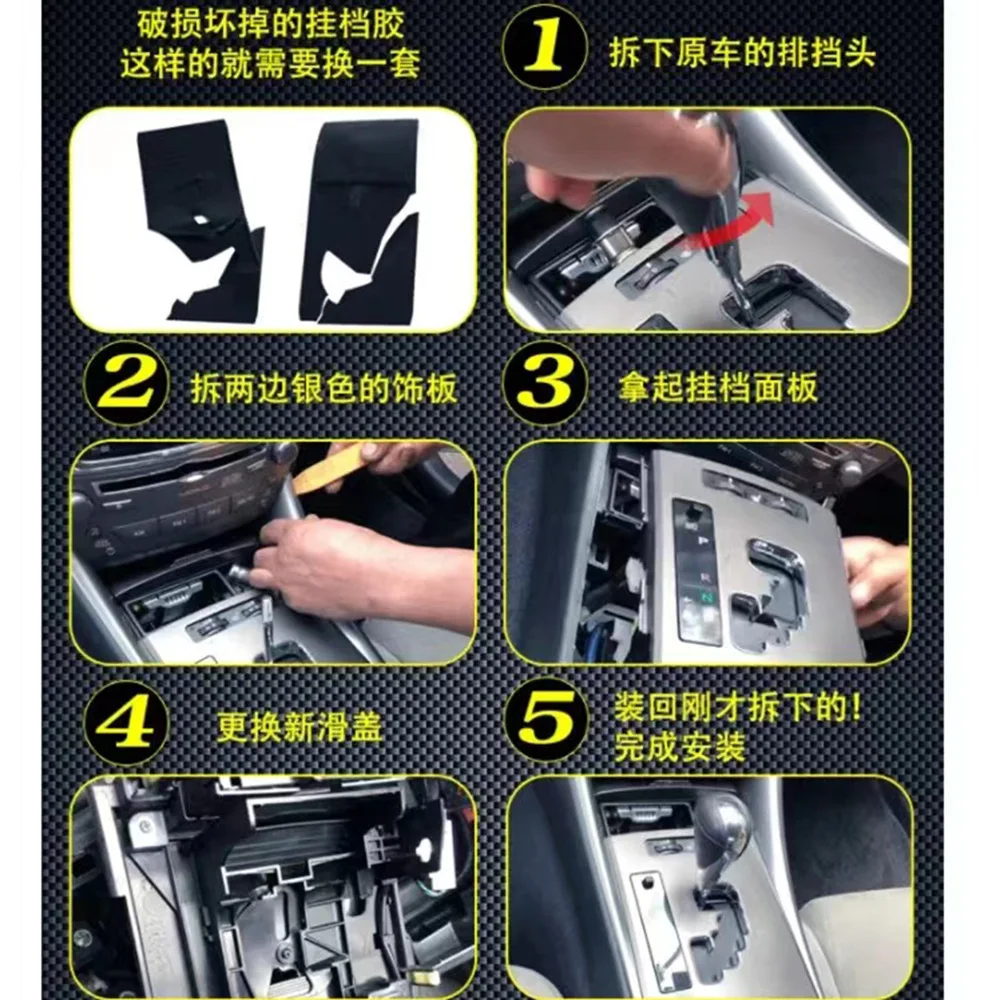 破损坏掉的挂档胶
这样的就需要换一套

1 拆下原车的排挡头

2 拆两边银色的饰板

3 拿起挂档面板

4 更换新滑盖

5 装回刚才拆下的！
完成安装