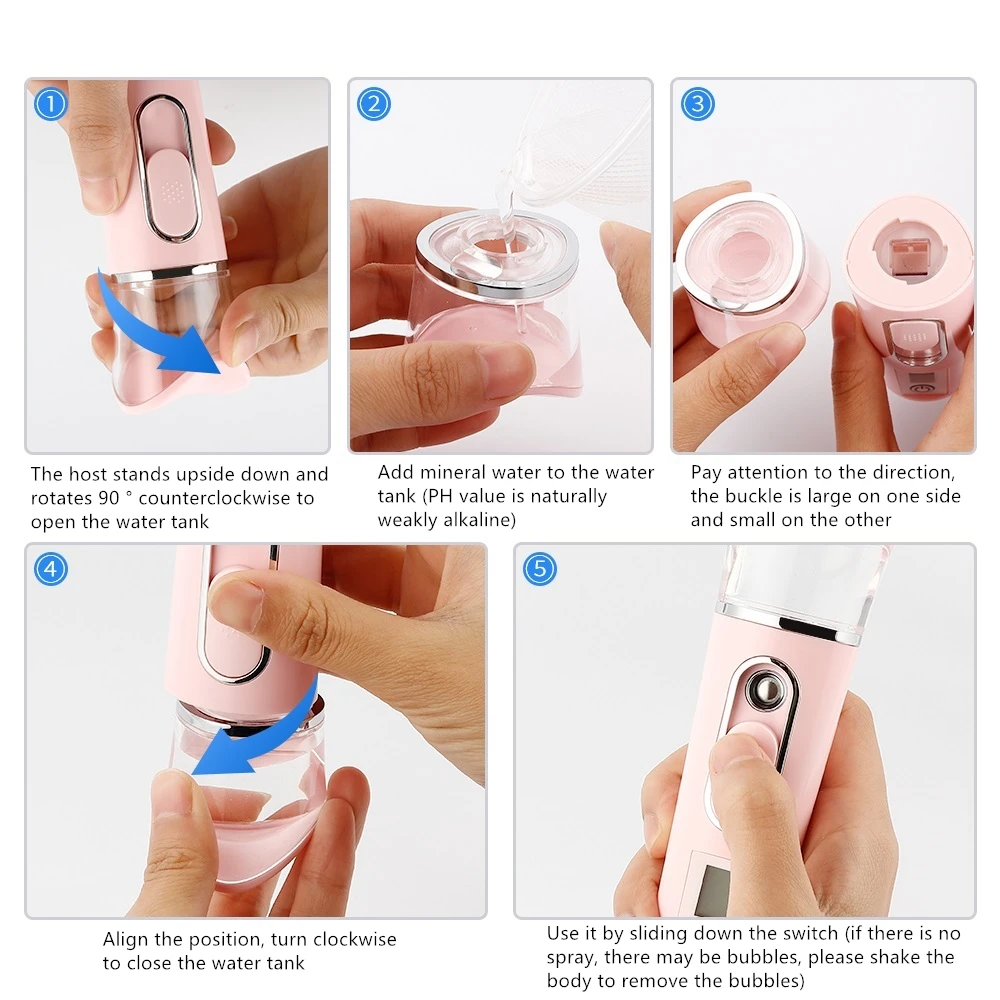 1

The host stands upside down and rotates 90 ° counterclockwise to open the water tank

2

Add mineral water to the water tank (PH value is naturally weakly alkaline)

3

Pay attention to the direction, the buckle is large on one side and small on the other

4

Align the position, turn clockwise to close the water tank

5

Use it by sliding down the switch (if there is no spray, there may be bubbles, please shake the body to remove the bubbles)