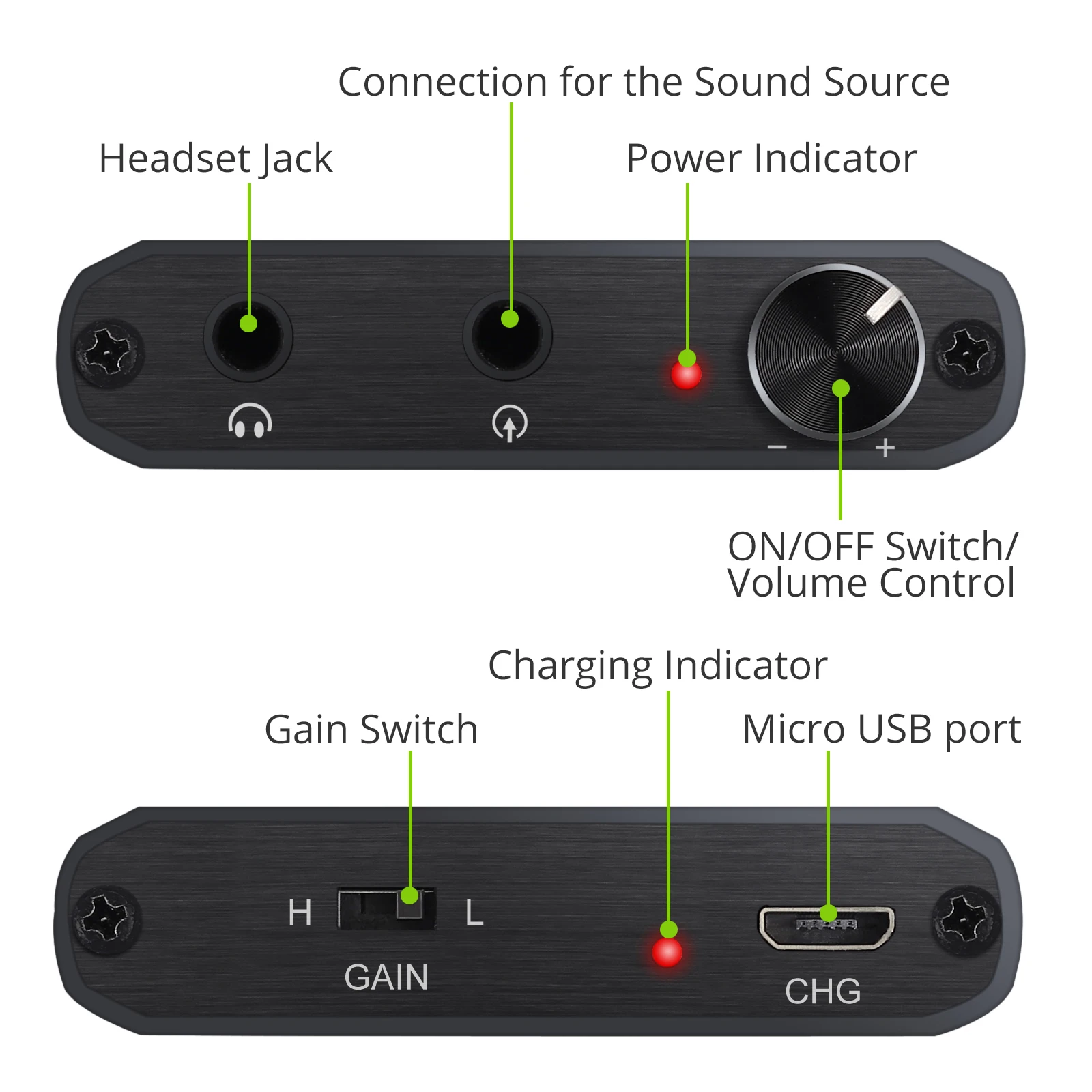 Connection for the Sound Source

Headset Jack

Power Indicator

− +

ON/OFF Switch/
Volume Control

Charging Indicator

Gain Switch

Micro USB port

H L

GAIN

CHG