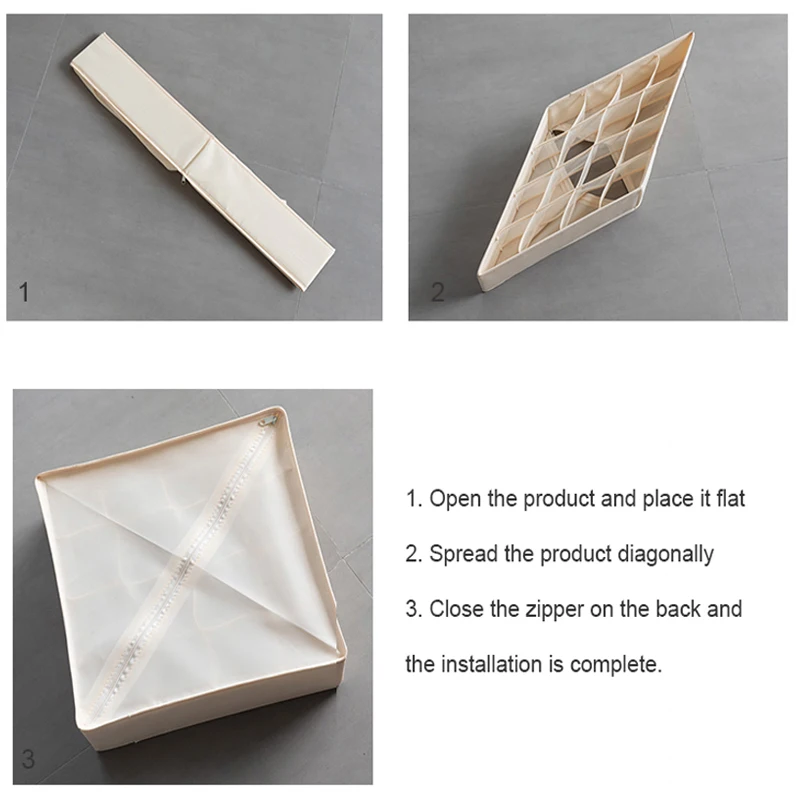 1

2

3

1. Open the product and place it flat

2. Spread the product diagonally

3. Close the zipper on the back and

the installation is complete.