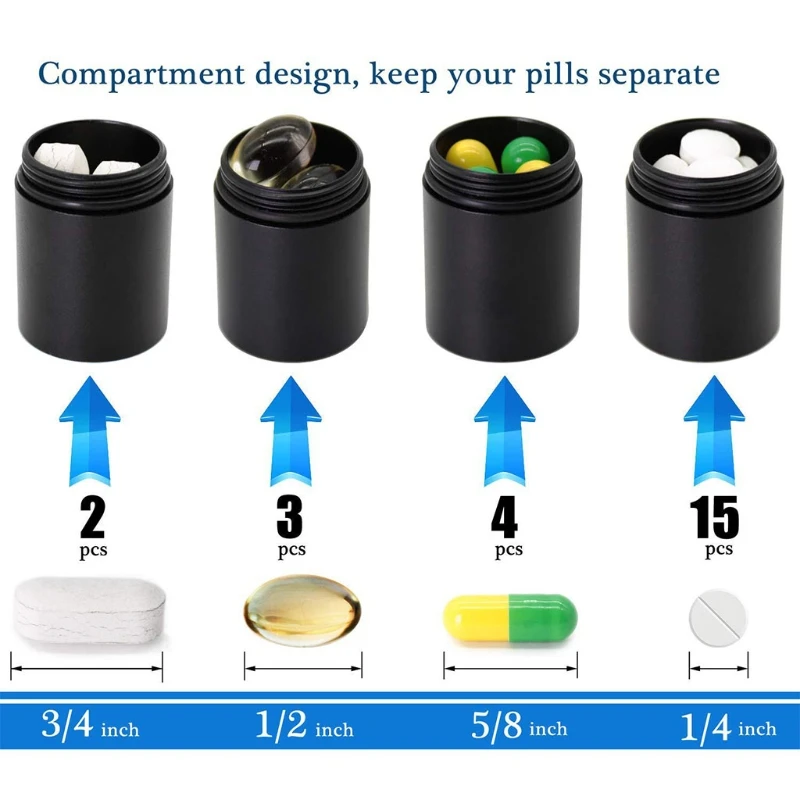 Compartment design, keep your pills separate

2 pcs

3 pcs

4 pcs

15 pcs

3/4 inch

1/2 inch

5/8 inch

1/4 inch