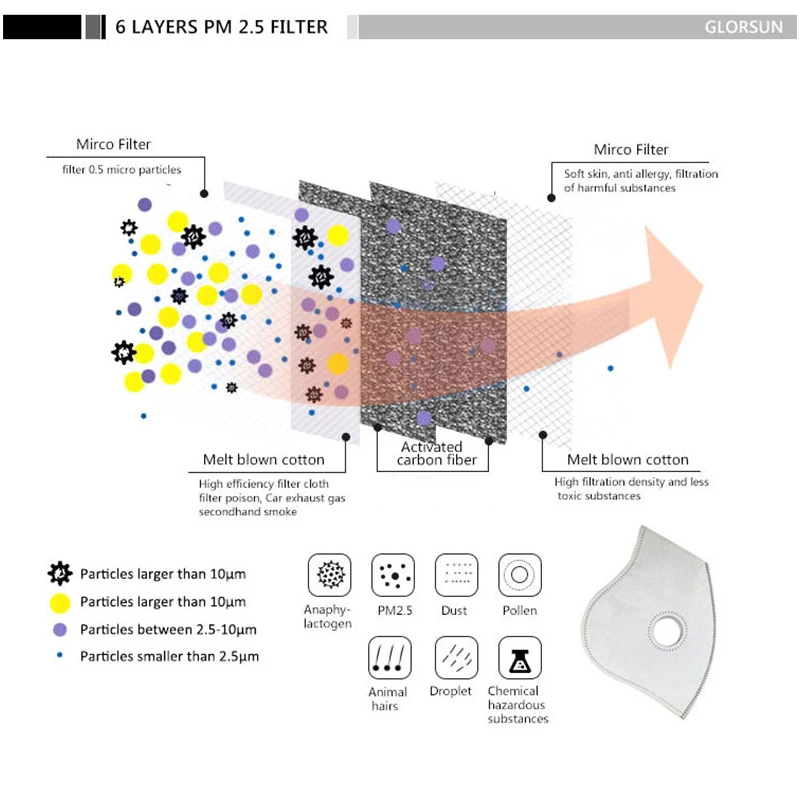 6 LAYERS PM 2.5 FILTER

GLORSUN

Mirco Filter
filter 0.5 micro particles

Mirco Filter
Soft skin, anti allergy, filtration of harmful substances

Melt blown cotton
High efficiency filter cloth filter poison, Car exhaust gas secondhand smoke

Activated carbon fiber

Melt blown cotton
High filtration density and less toxic substances

Particles larger than 10μm
Particles larger than 10μm
Particles between 2.5-10μm
Particles smaller than 2.5μm

Anaphylactogen
PM2.5
Dust
Pollen
Animal hairs
Droplet
Chemical hazardous substances