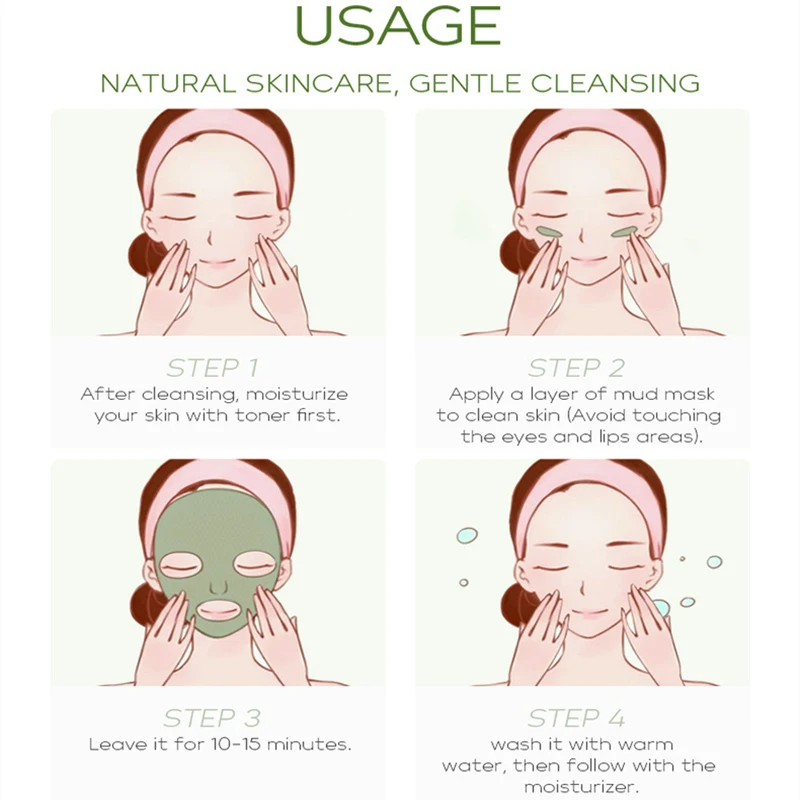 USAGE

NATURAL SKINCARE, GENTLE CLEANSING

STEP 1
After cleansing, moisturize your skin with toner first.

STEP 2
Apply a layer of mud mask to clean skin (Avoid touching the eyes and lips areas).

STEP 3
Leave it for 10-15 minutes.

STEP 4
wash it with warm water, then follow with the moisturizer.