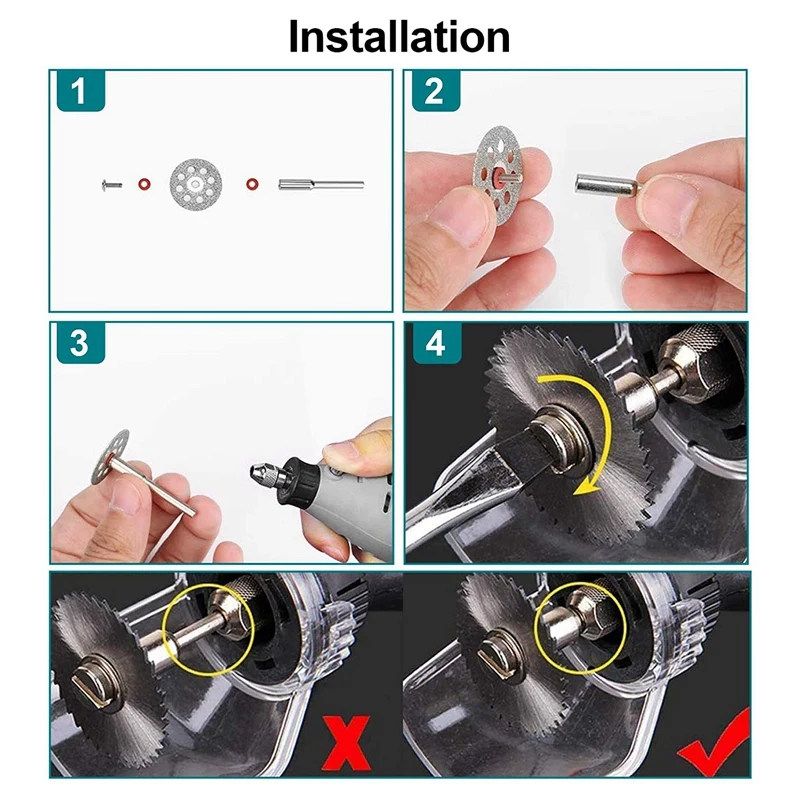 Installation

1

2

3

4