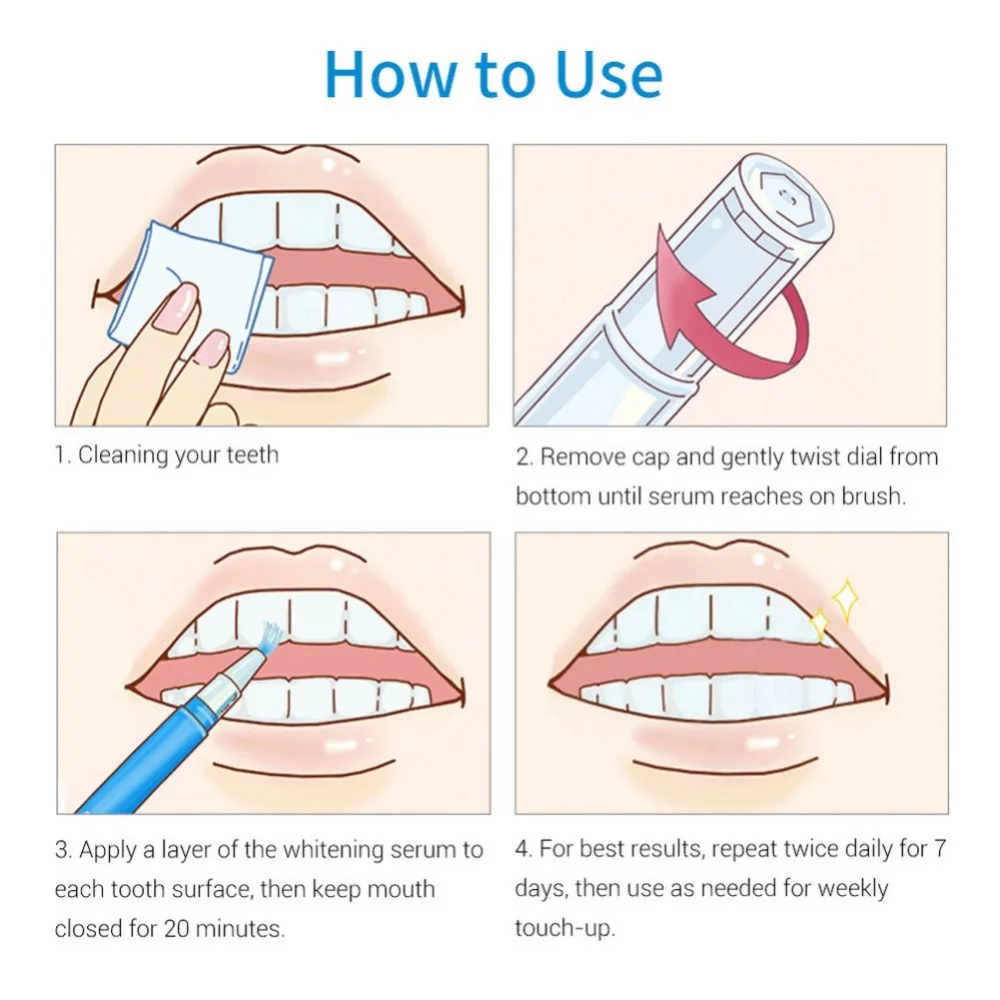 How to Use

1. Cleaning your teeth

2. Remove cap and gently twist dial from bottom until serum reaches on brush.

3. Apply a layer of the whitening serum to each tooth surface, then keep mouth closed for 20 minutes.

4. For best results, repeat twice daily for 7 days, then use as needed for weekly touch-up.