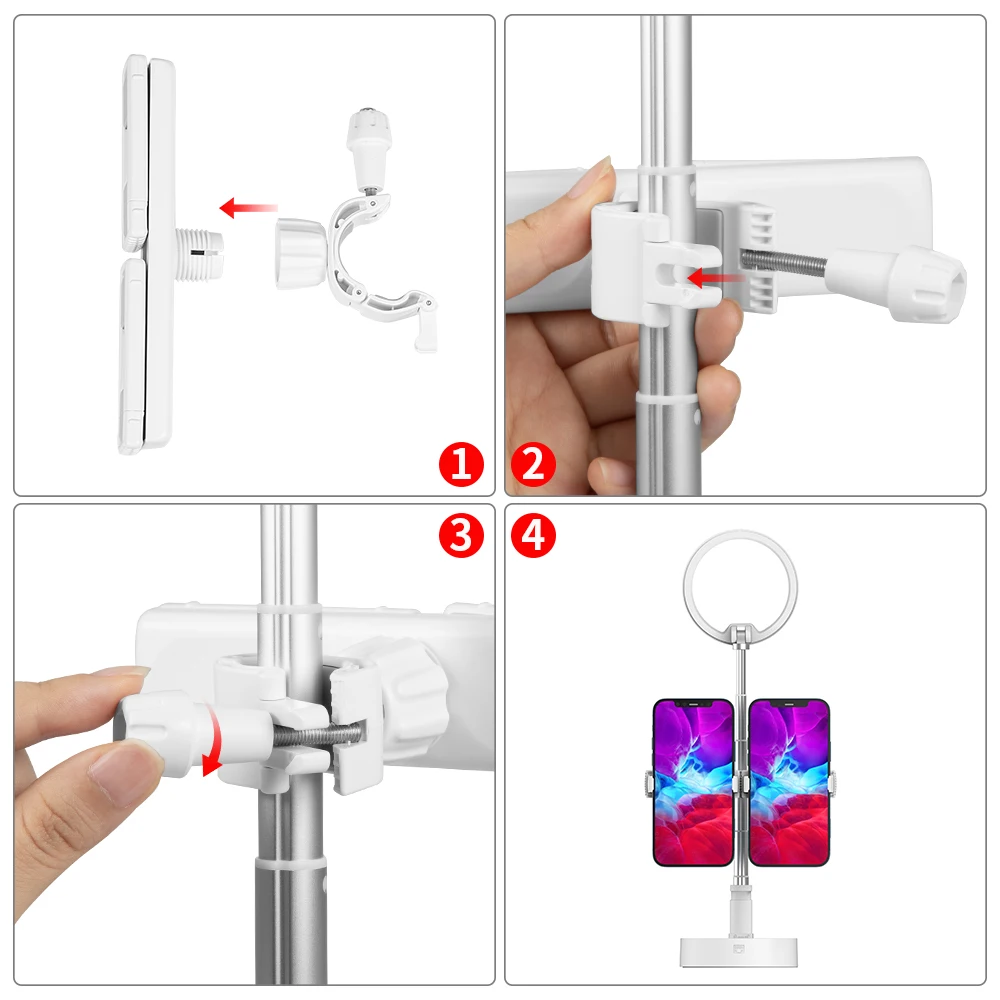 1
2
3
4