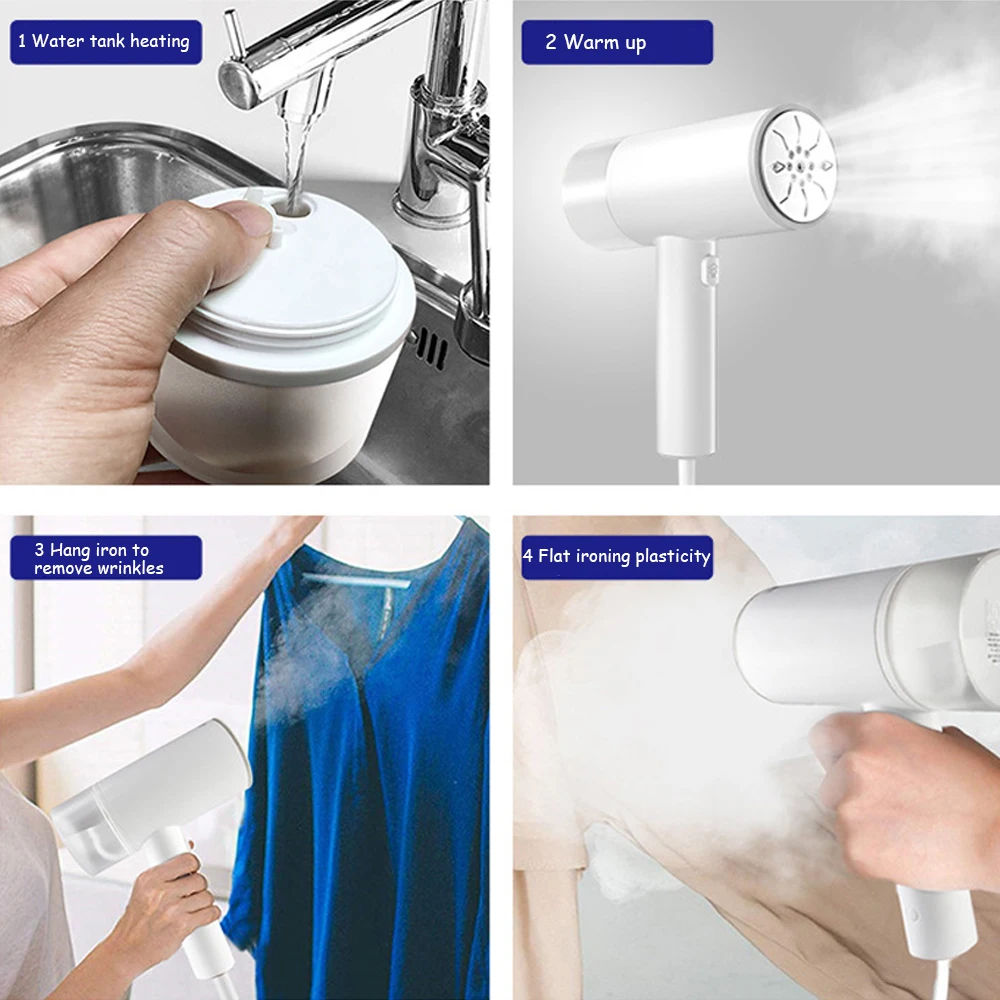 1 Water tank heating

2 Warm up

3 Hang iron to remove wrinkles

4 Flat ironing plasticity