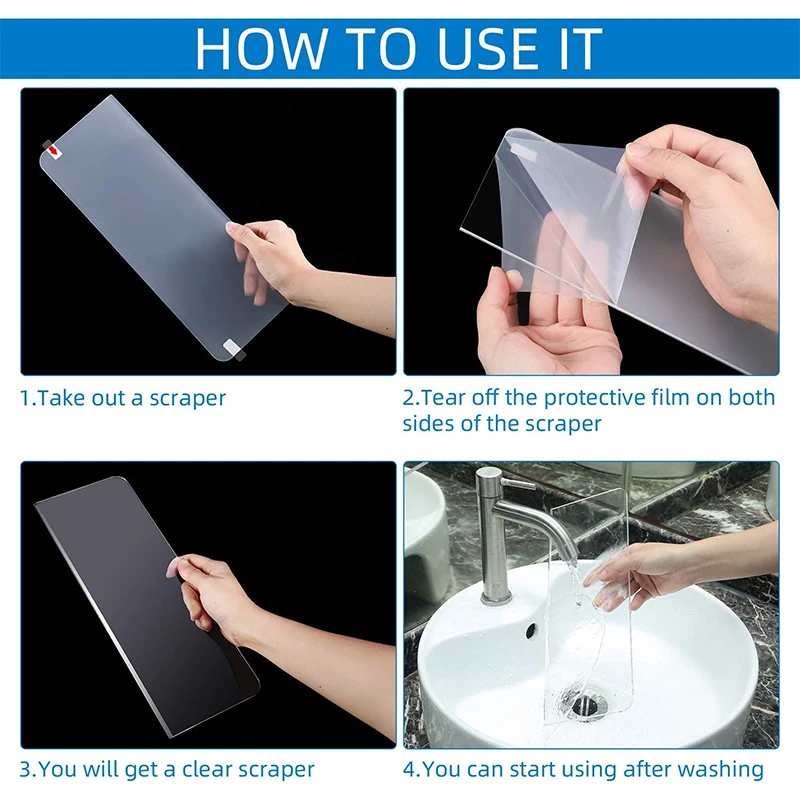 HOW TO USE IT

1.Take out a scraper

2.Tear off the protective film on both sides of the scraper

3.You will get a clear scraper

4.You can start using after washing