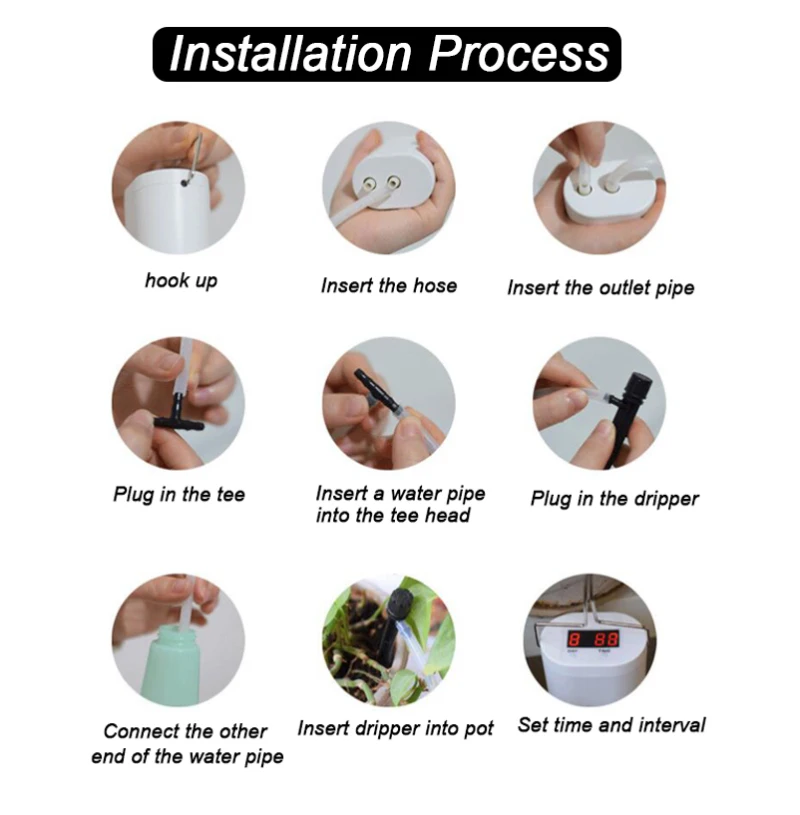 Installation Process

hook up

Insert the hose

Insert the outlet pipe

Plug in the tee

Insert a water pipe into the tee head

Plug in the dripper

Connect the other end of the water pipe

Insert dripper into pot

8 88

Set time and interval