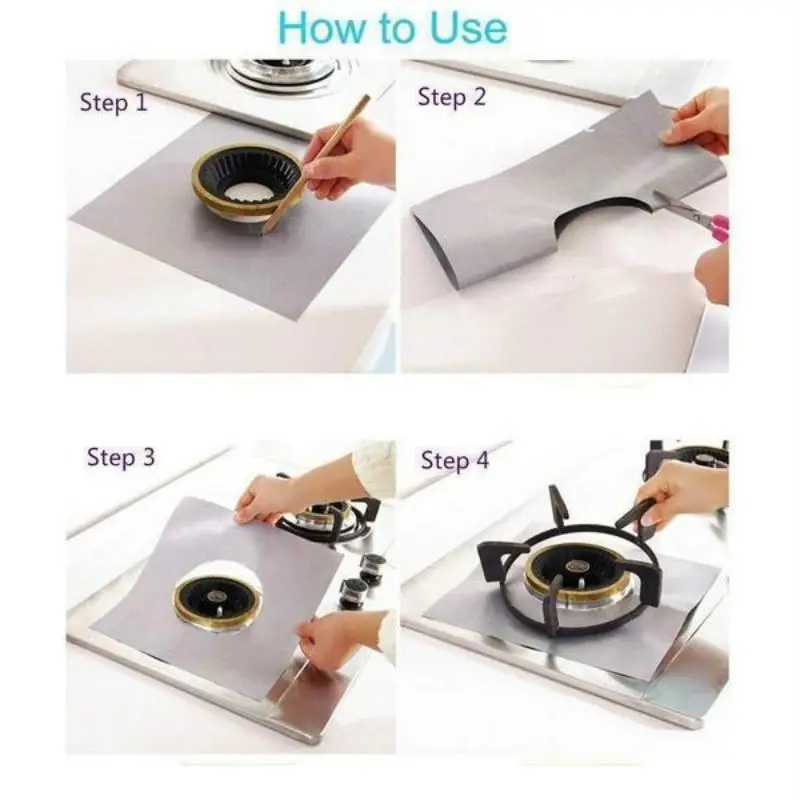 How to Use

Step 1

Step 2

Step 3

Step 4