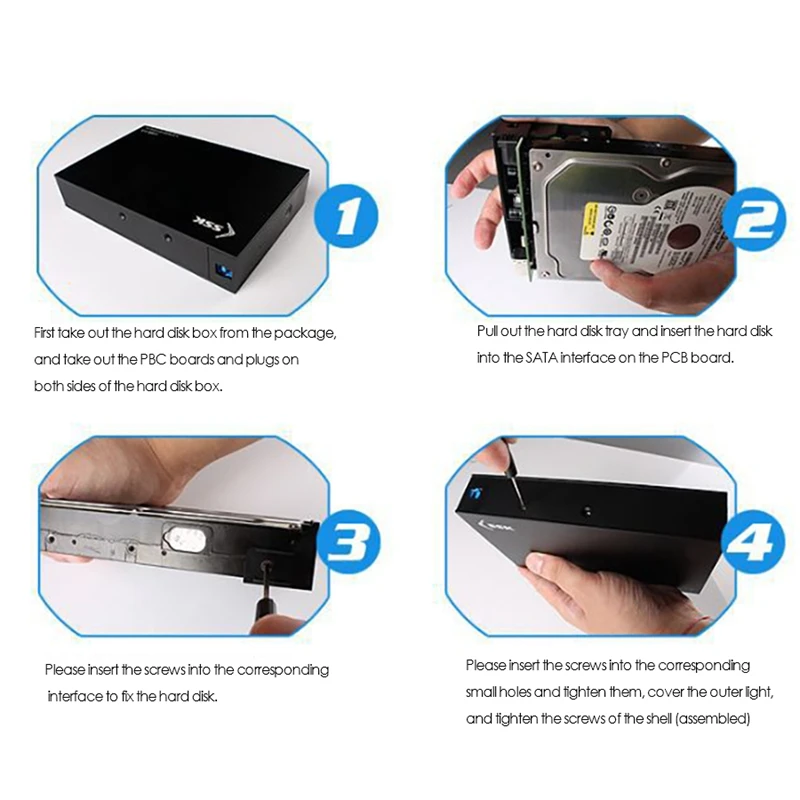 SSK

1

First take out the hard disk box from the package, and take out the PBC boards and plugs on both sides of the hard disk box.

2

Pull out the hard disk tray and insert the hard disk into the SATA interface on the PCB board.

3

Please insert the screws into the corresponding interface to fix the hard disk.

SSK

4

Please insert the screws into the corresponding small holes and tighten them, cover the outer light, and tighten the screws of the shell (assembled)