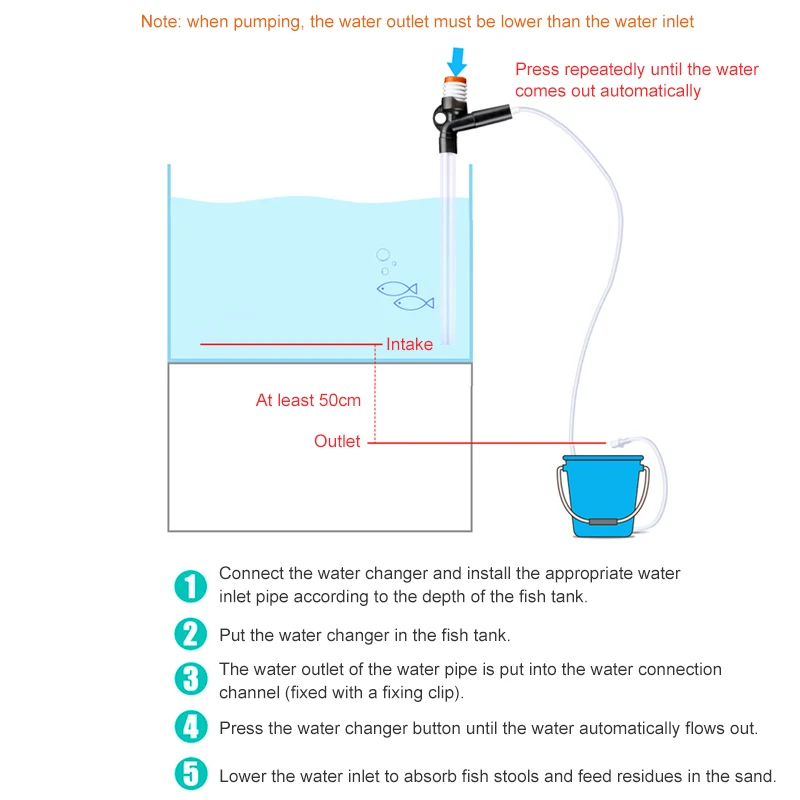 Note: when pumping, the water outlet must be lower than the water inlet

Press repeatedly until the water comes out automatically

Intake

At least 50cm

Outlet

1 Connect the water changer and install the appropriate water inlet pipe according to the depth of the fish tank.

2 Put the water changer in the fish tank.

3 The water outlet of the water pipe is put into the water connection channel (fixed with a fixing clip).

4 Press the water changer button until the water automatically flows out.

5 Lower the water inlet to absorb fish stools and feed residues in the sand.