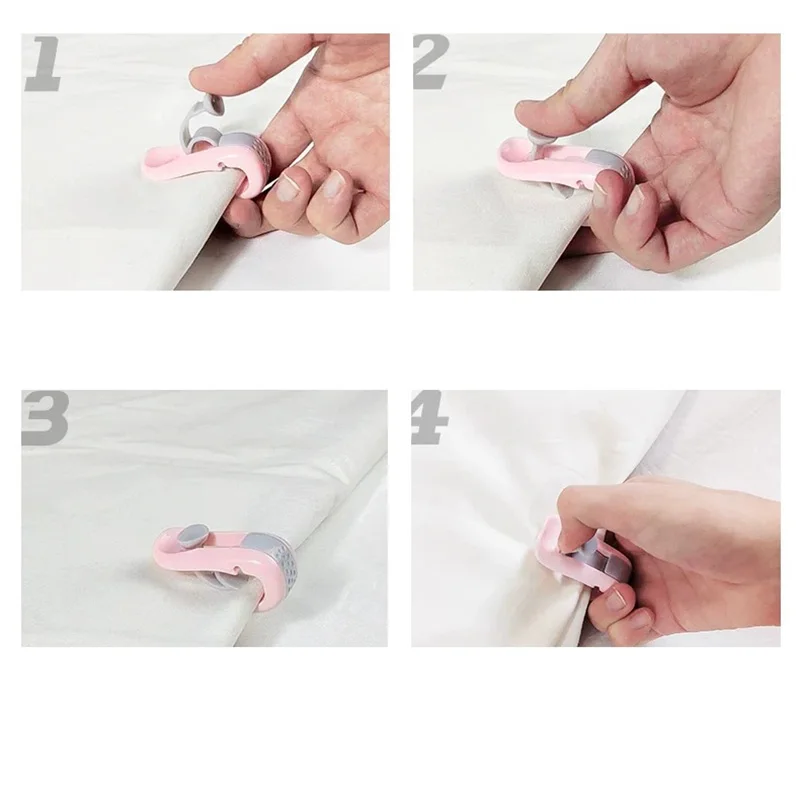 1

2

3

4