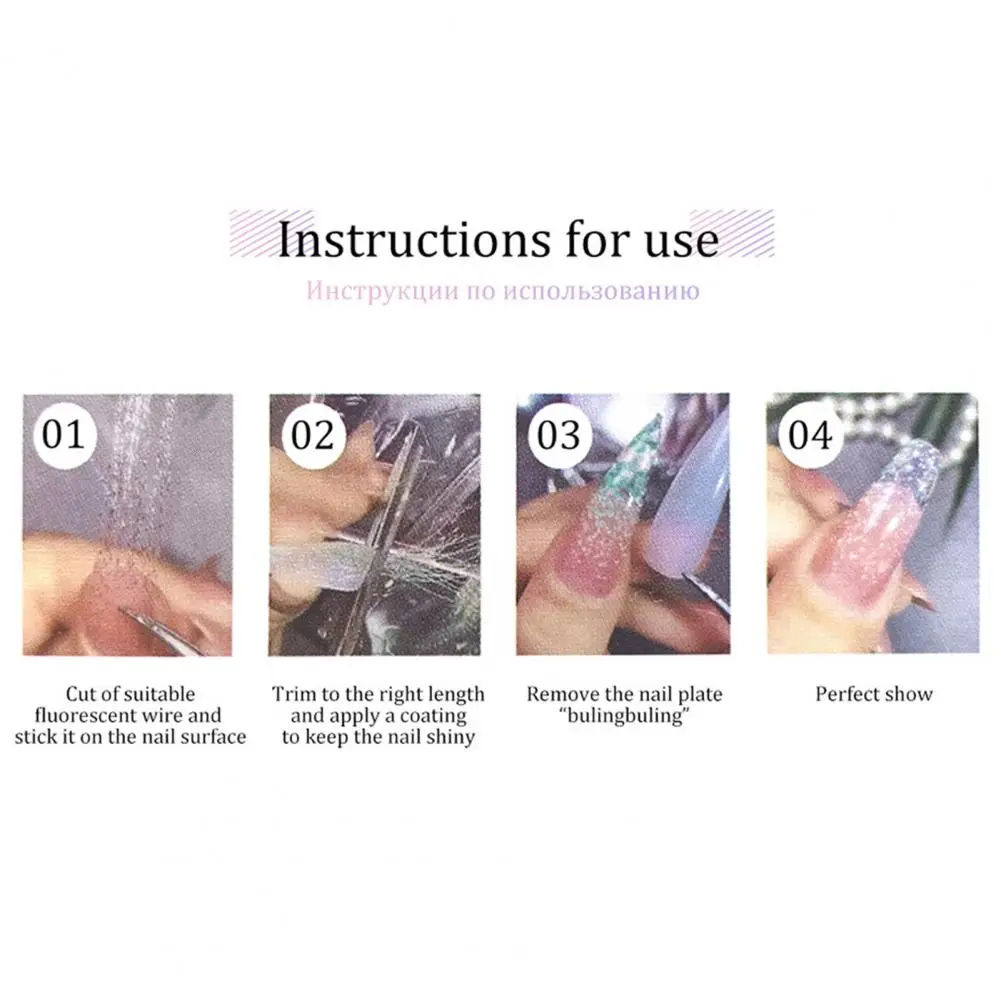 Instructions for use

Инструкции по использованию

01

Cut of suitable fluorescent wire and stick it on the nail surface

02

Trim to the right length and apply a coating to keep the nail shiny

03

Remove the nail plate "bulingbuling"

04

Perfect show