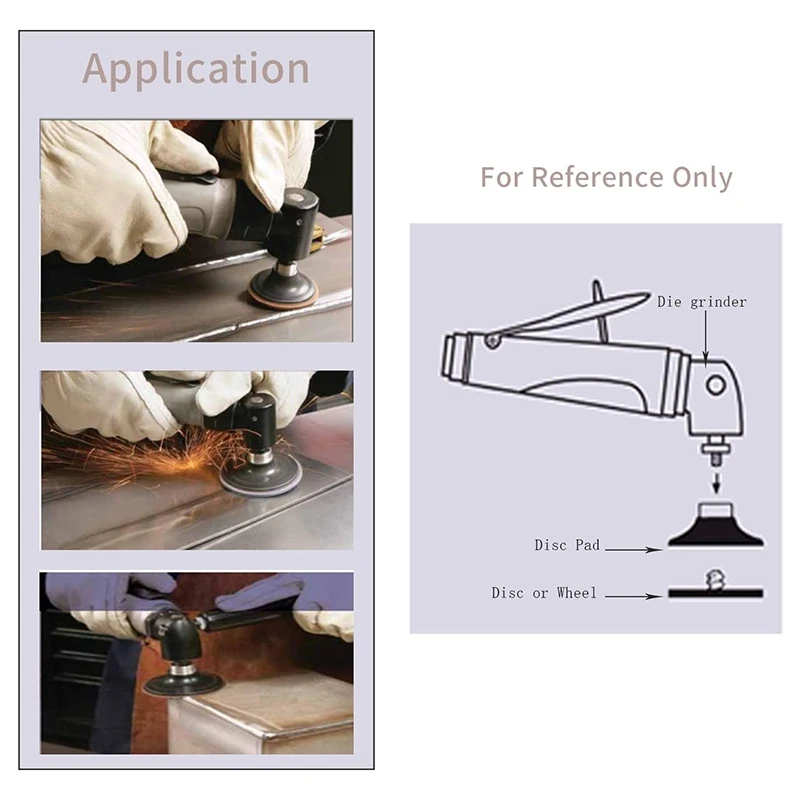 Application

For Reference Only

Die grinder

Disc Pad

Disc or Wheel