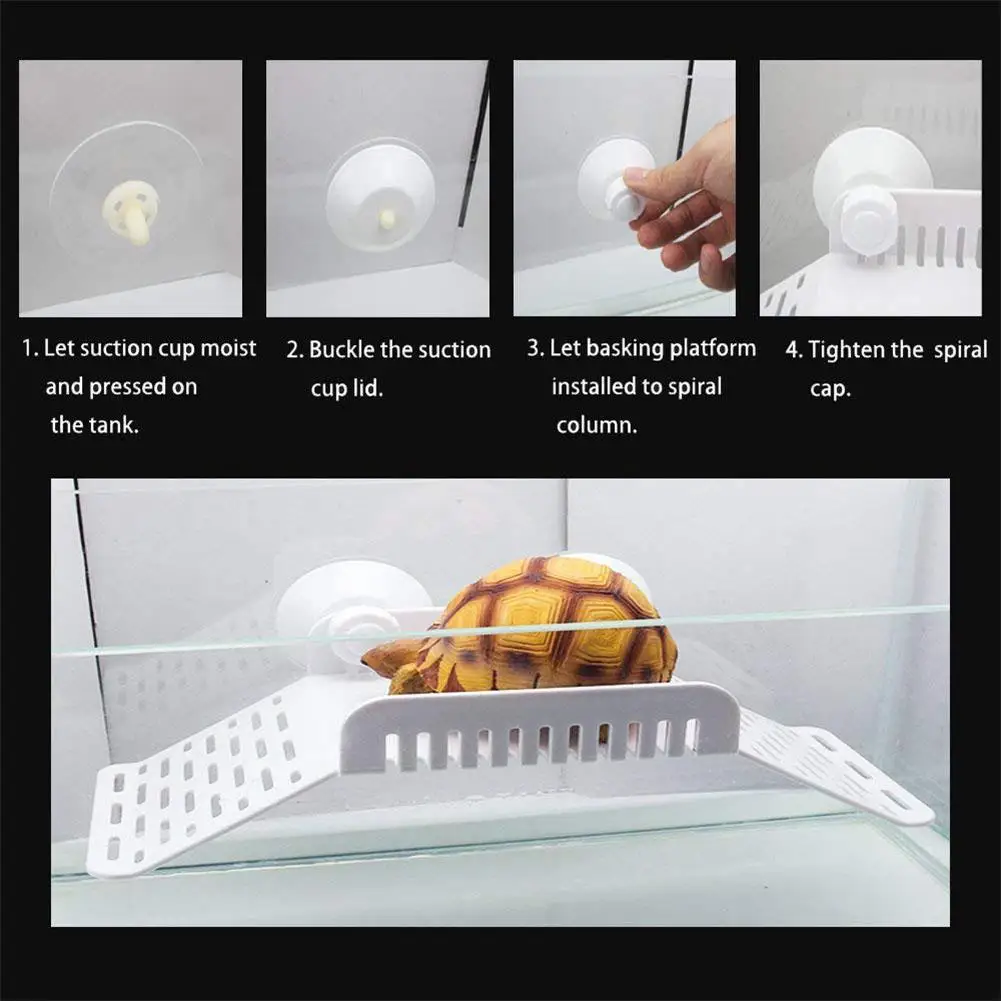 1. Let suction cup moist and pressed on the tank.

2. Buckle the suction cup lid.

3. Let basking platform installed to spiral column.

4. Tighten the spiral cap.