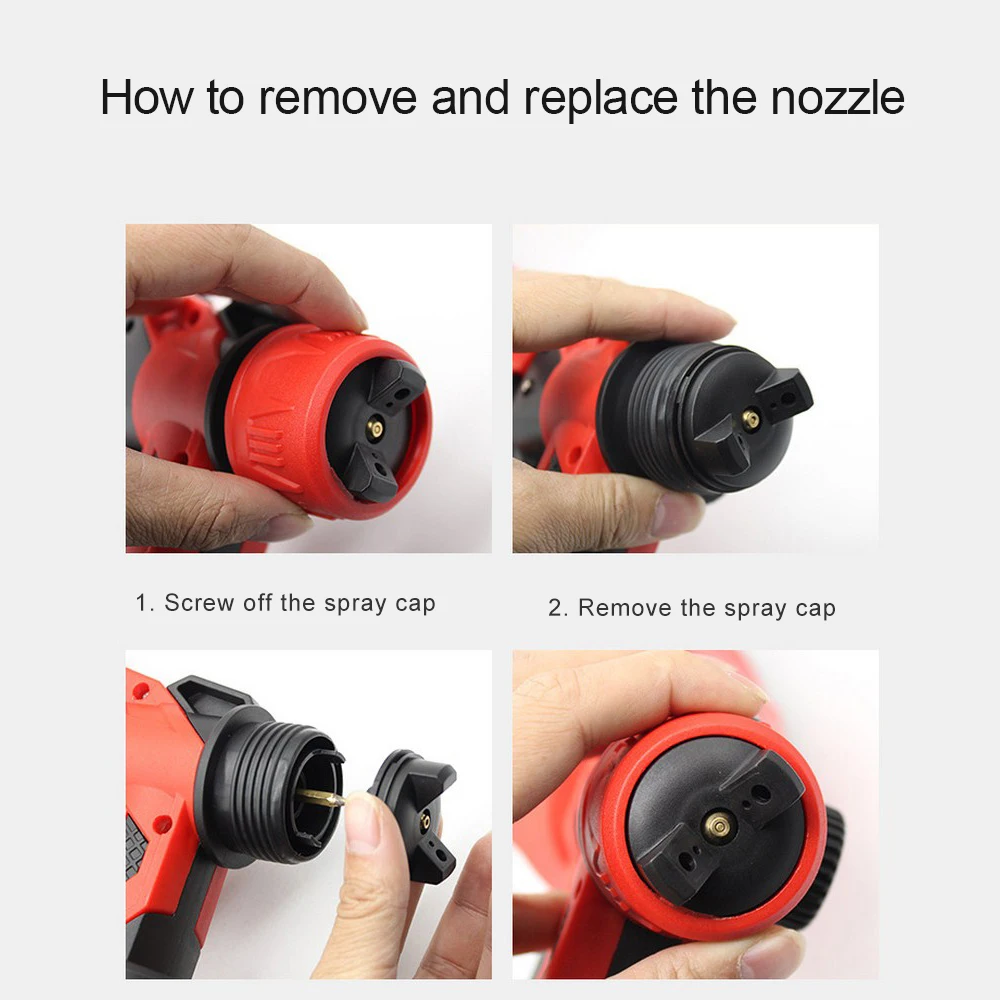 How to remove and replace the nozzle

1. Screw off the spray cap

2. Remove the spray cap