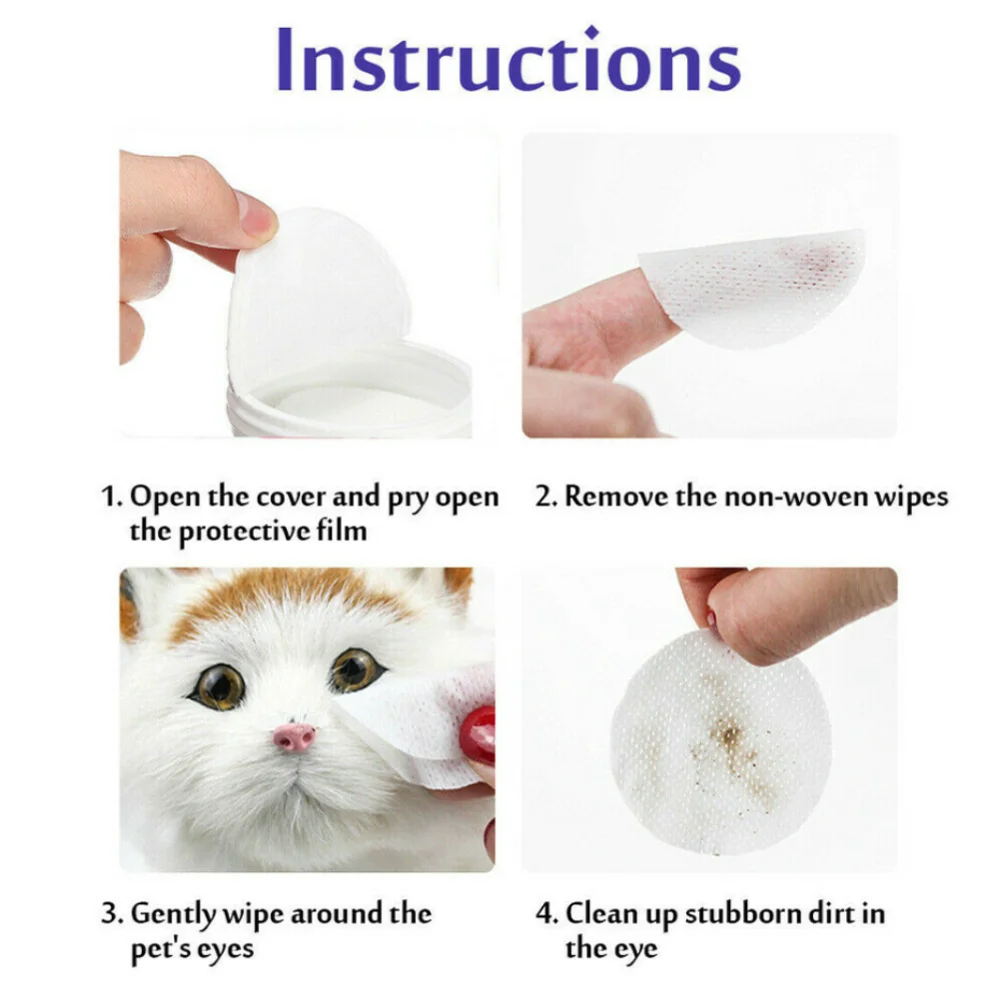 Instructions

1. Open the cover and pry open the protective film

2. Remove the non-woven wipes

3. Gently wipe around the pet's eyes

4. Clean up stubborn dirt in the eye